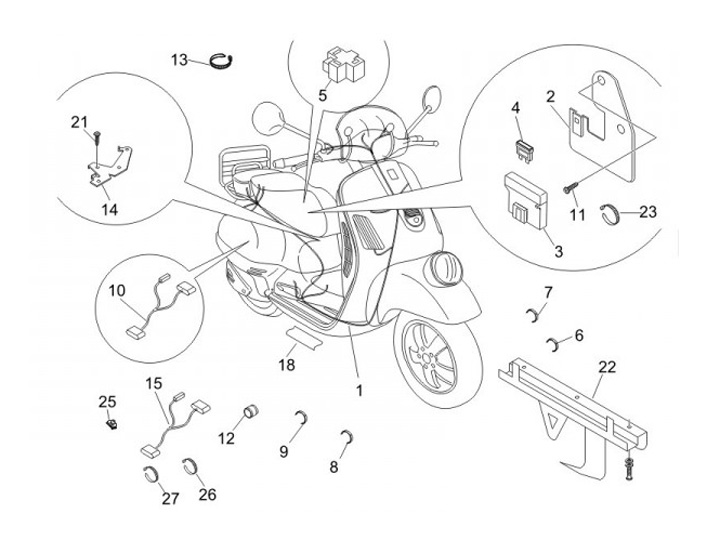 13
5
21
14
4
2
11
23
3
10
7
6
22
18
1
15
25
12
9
8
27
26