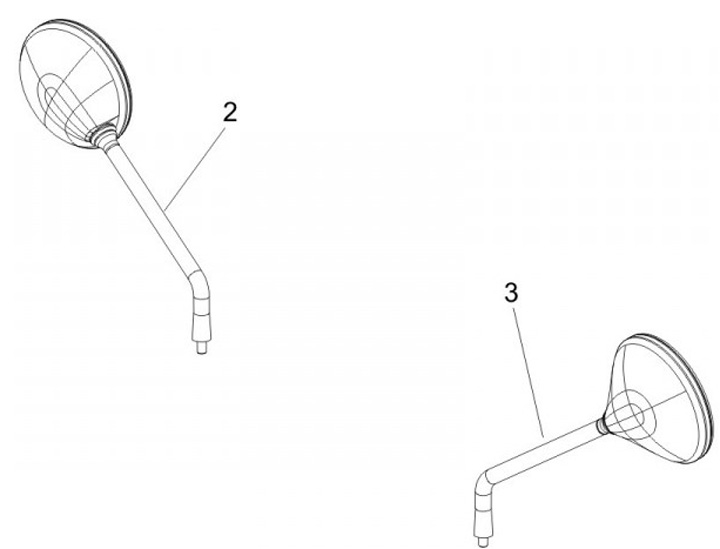 2

3