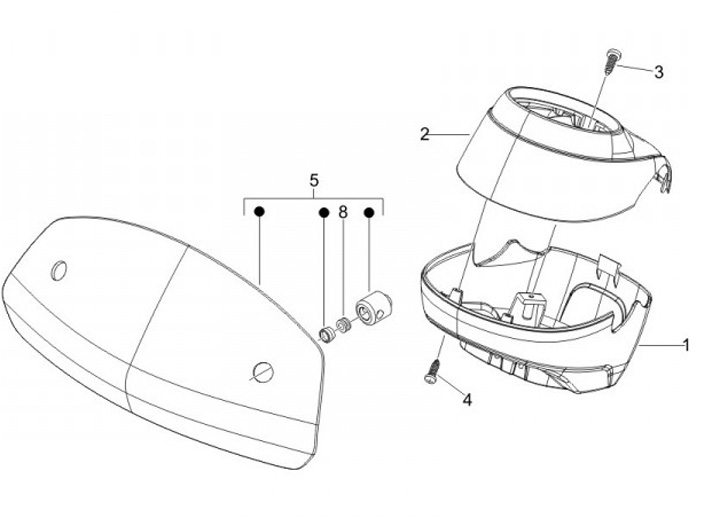 3
2
5
8
1
4