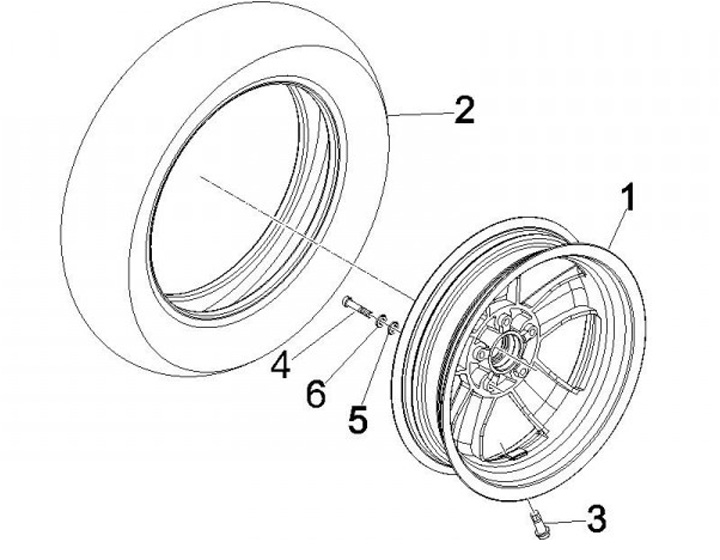 2
1
4
6
5
3