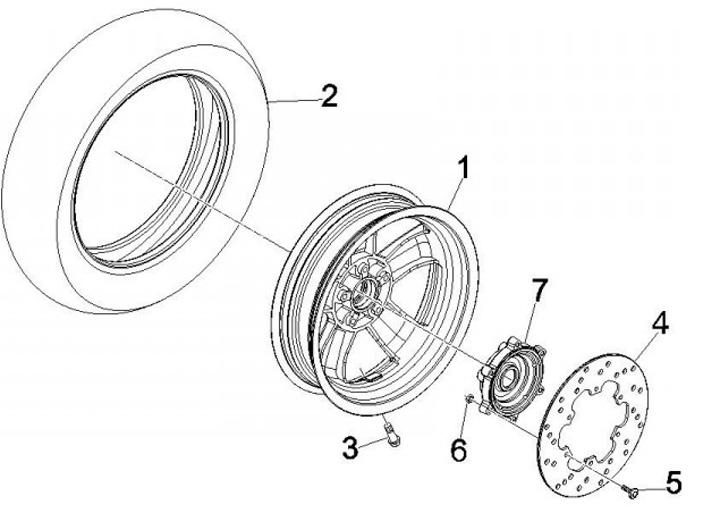 2
1
7
4
3
6
5