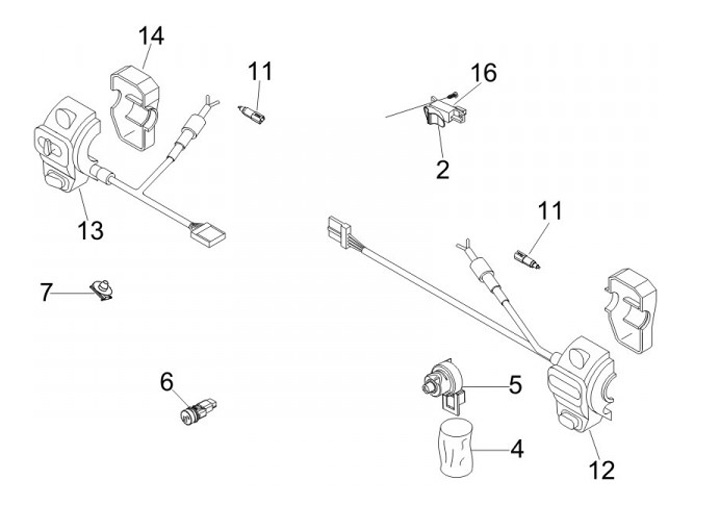 14
11
16
2
13
11
7
6
5
4
12