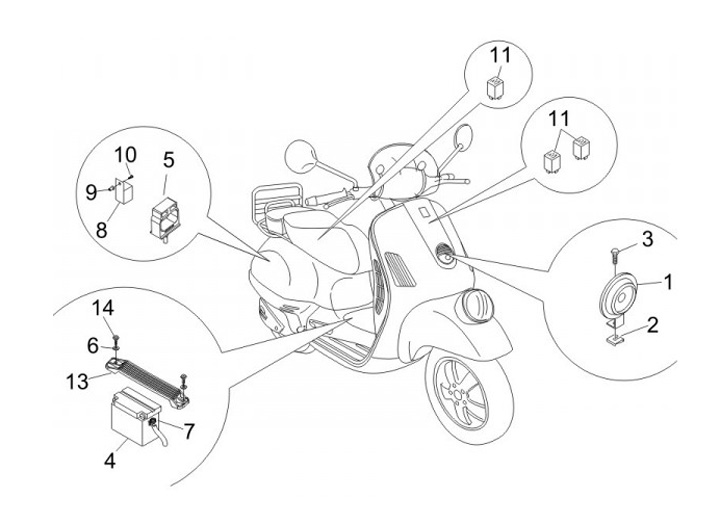 11
11
10
5
9
8
3
1
2
14
6
13
7
4