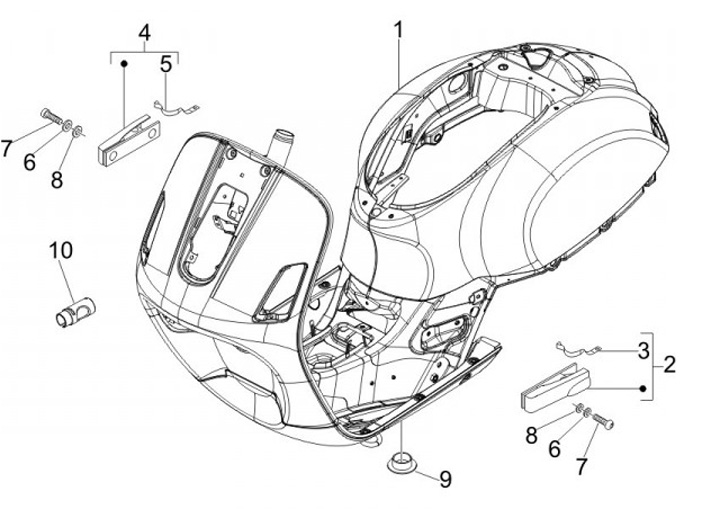 4
5
1
7
6
8
10
3
2
8
6
7
9