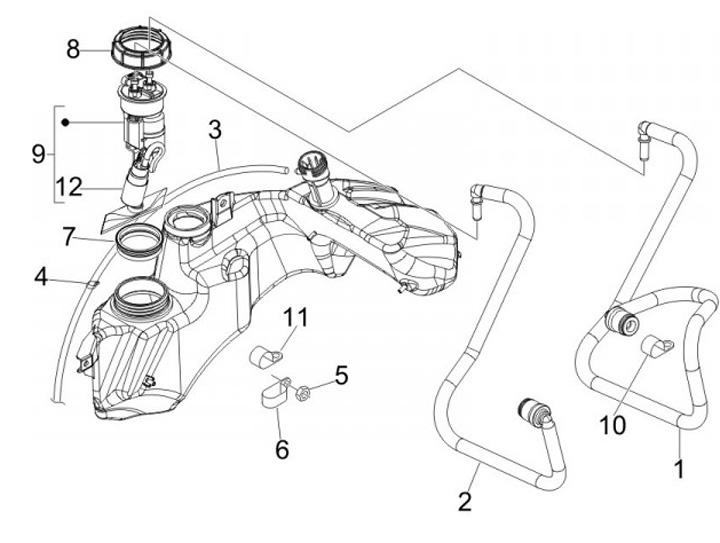 8
9
12
3
7
4
11
5
6
10
1
2