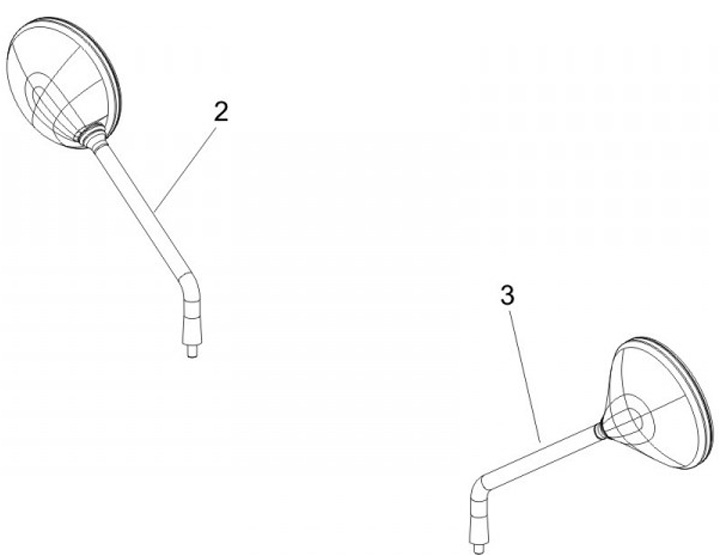 2

3