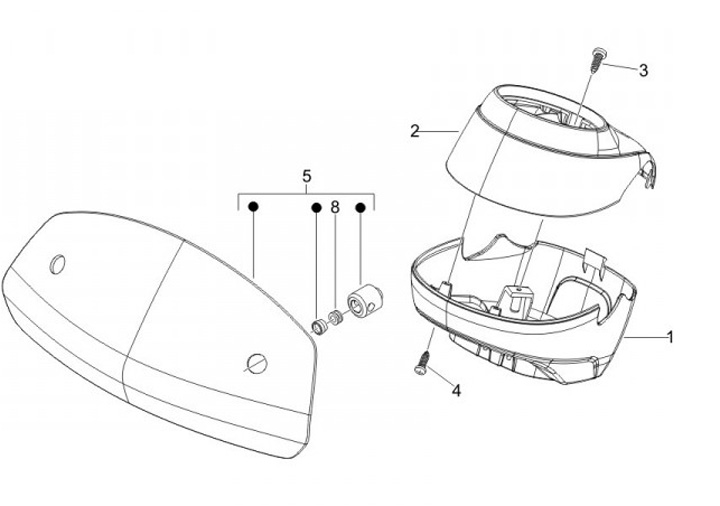 3
2
5
8
1
4