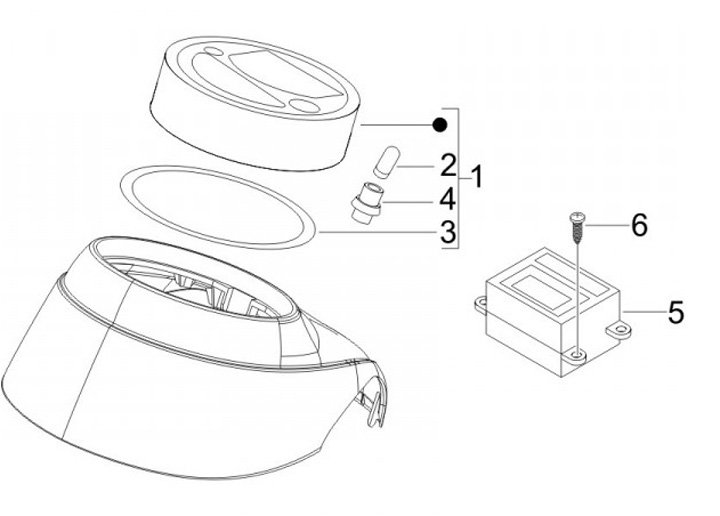 2
1
4
3
6
5