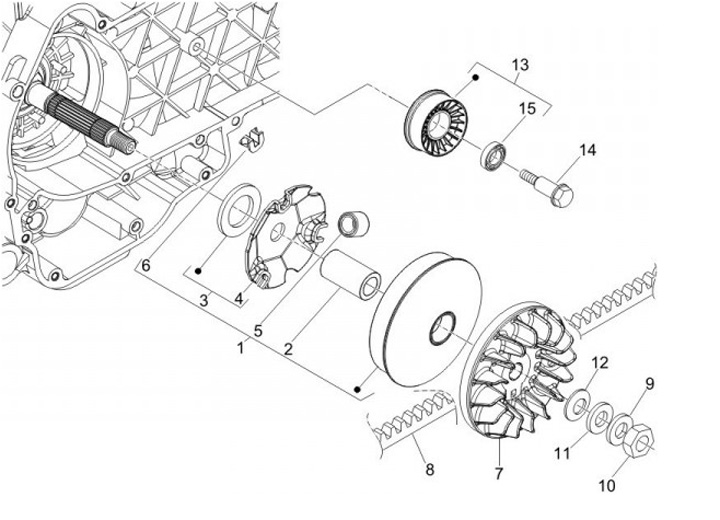 13
15
14
6
3
4
5
1
2
12
9
11
8
7
10