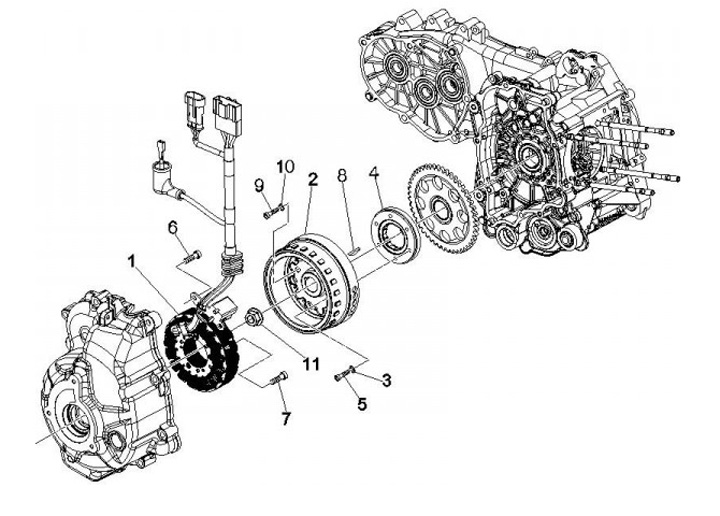 10
9
2
8
4
6
1
11
3
5
7