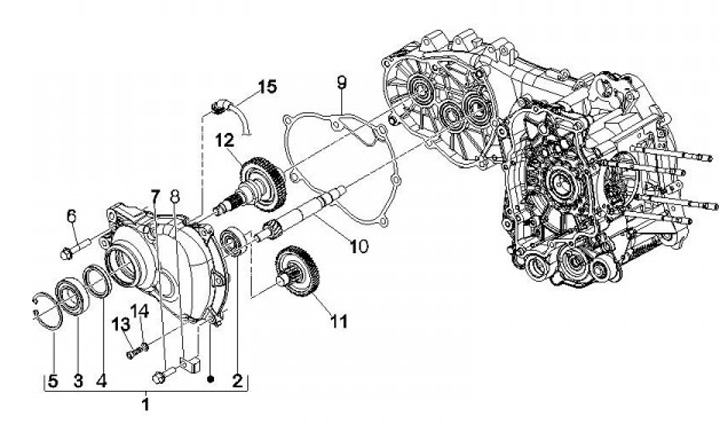 15
9
12
7
8
6
10
11
14
13
5
3
4
2
1