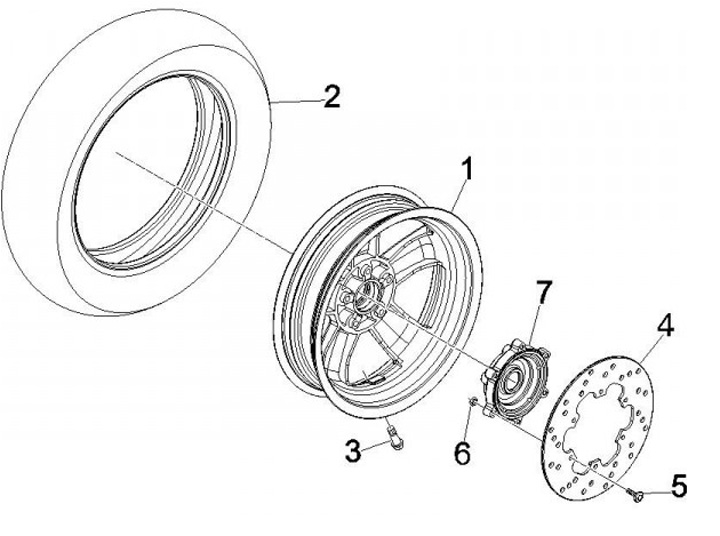 2
1
7
4
3
6
5