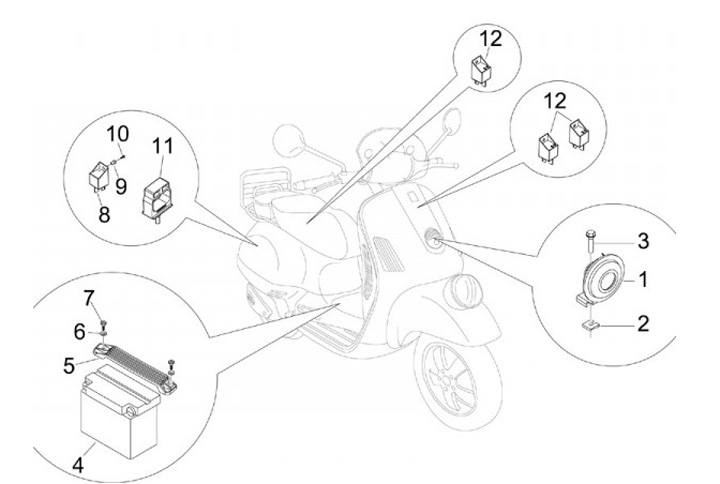 12
12
10
11
9
8
3
1
2
7
6
5
4