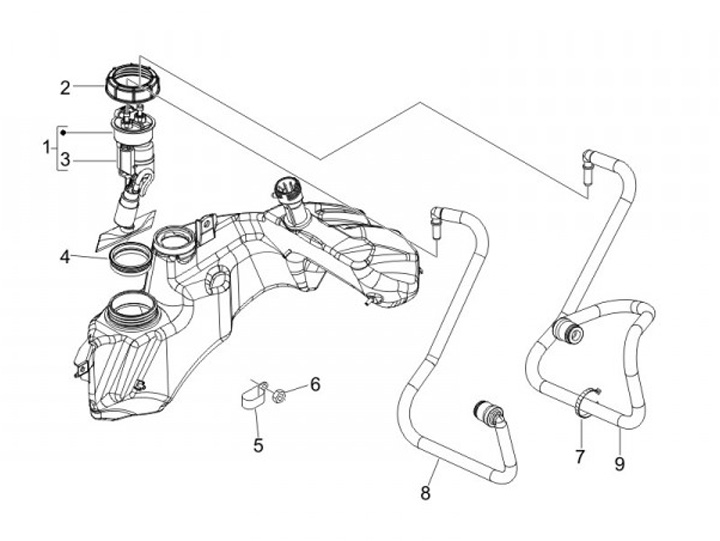 2
1
3
4
6
5
8
7
9