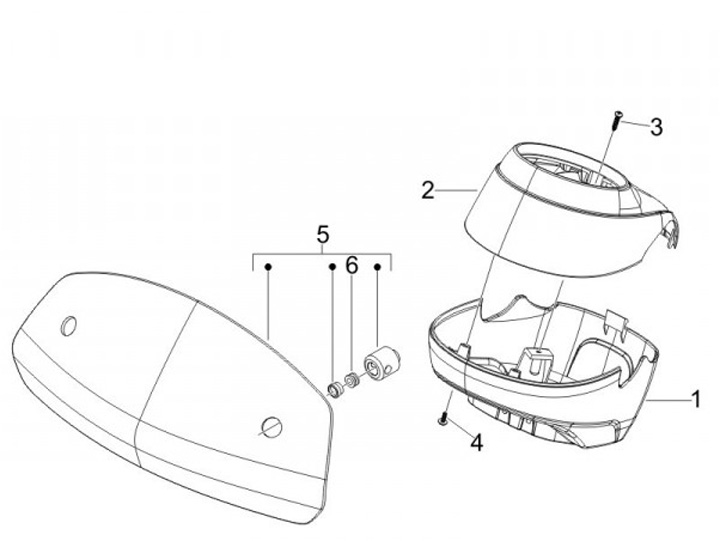 3
2
5
6
1
4