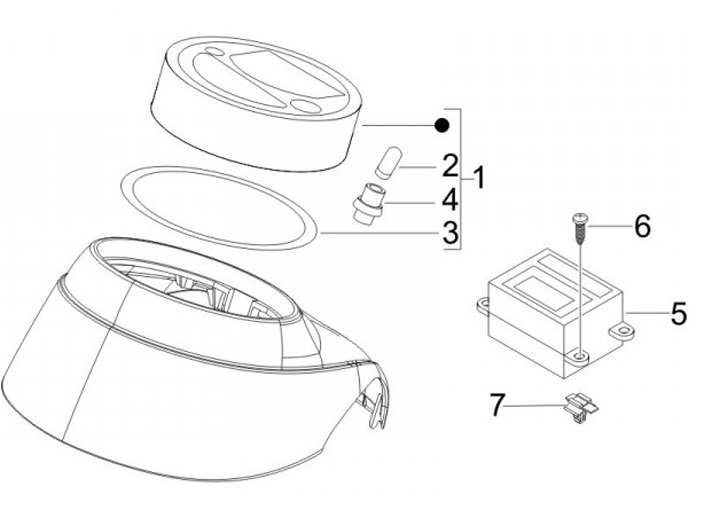 2
1
4
3
6
5
7