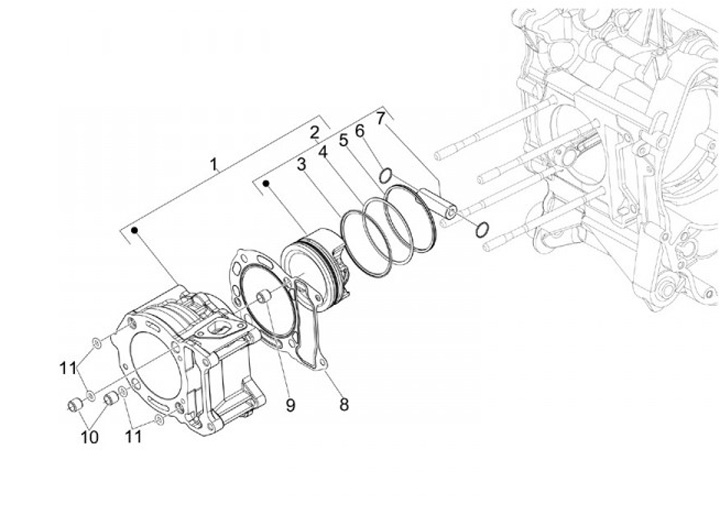 1
2
3
4
5
6
7
8
9
10
11
11