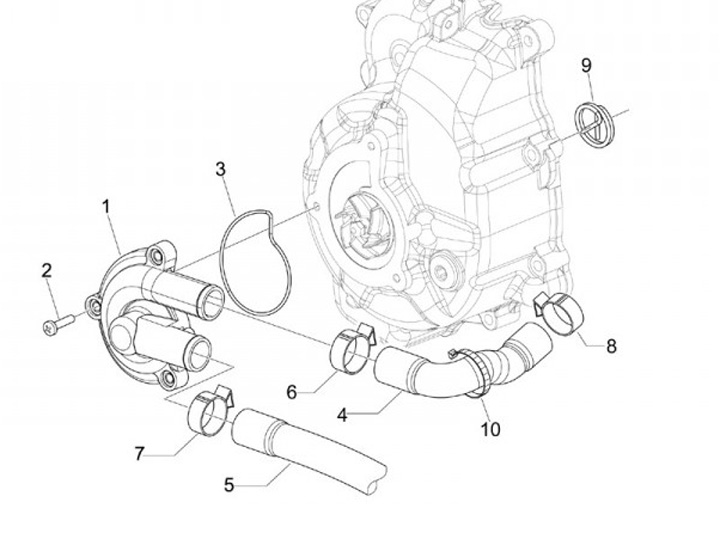 9
3
1
2
8
6
4
10
7
5