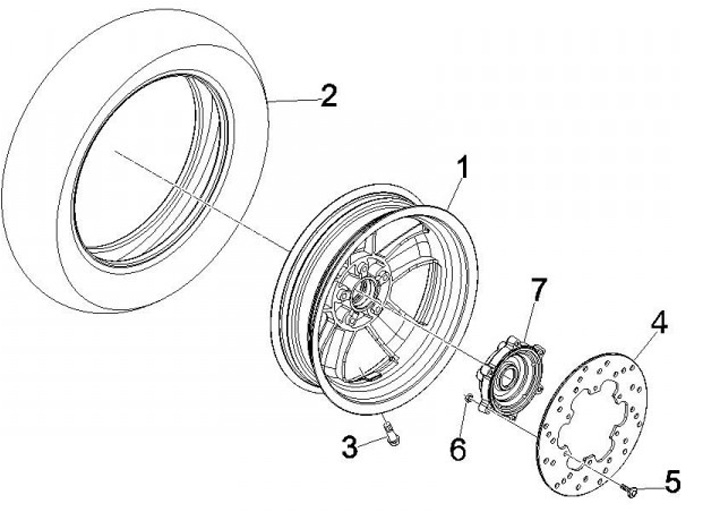 2
1
7
4
3
6
5