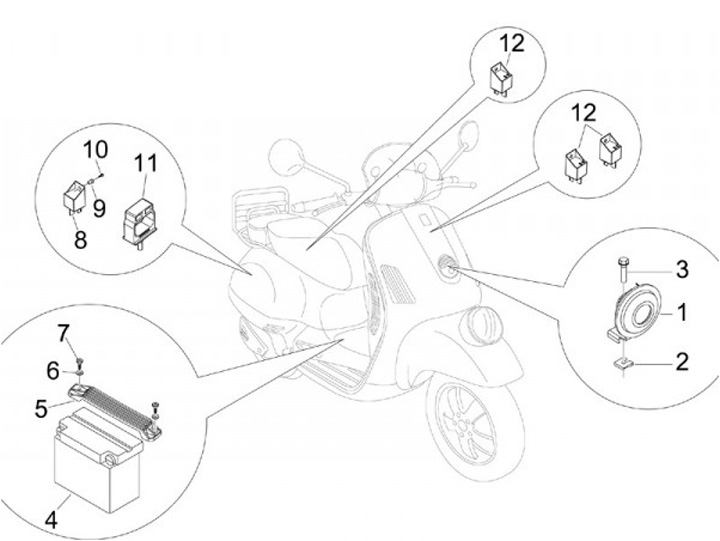 12
12
10
11
9
8
3
1
2
7
6
5
4