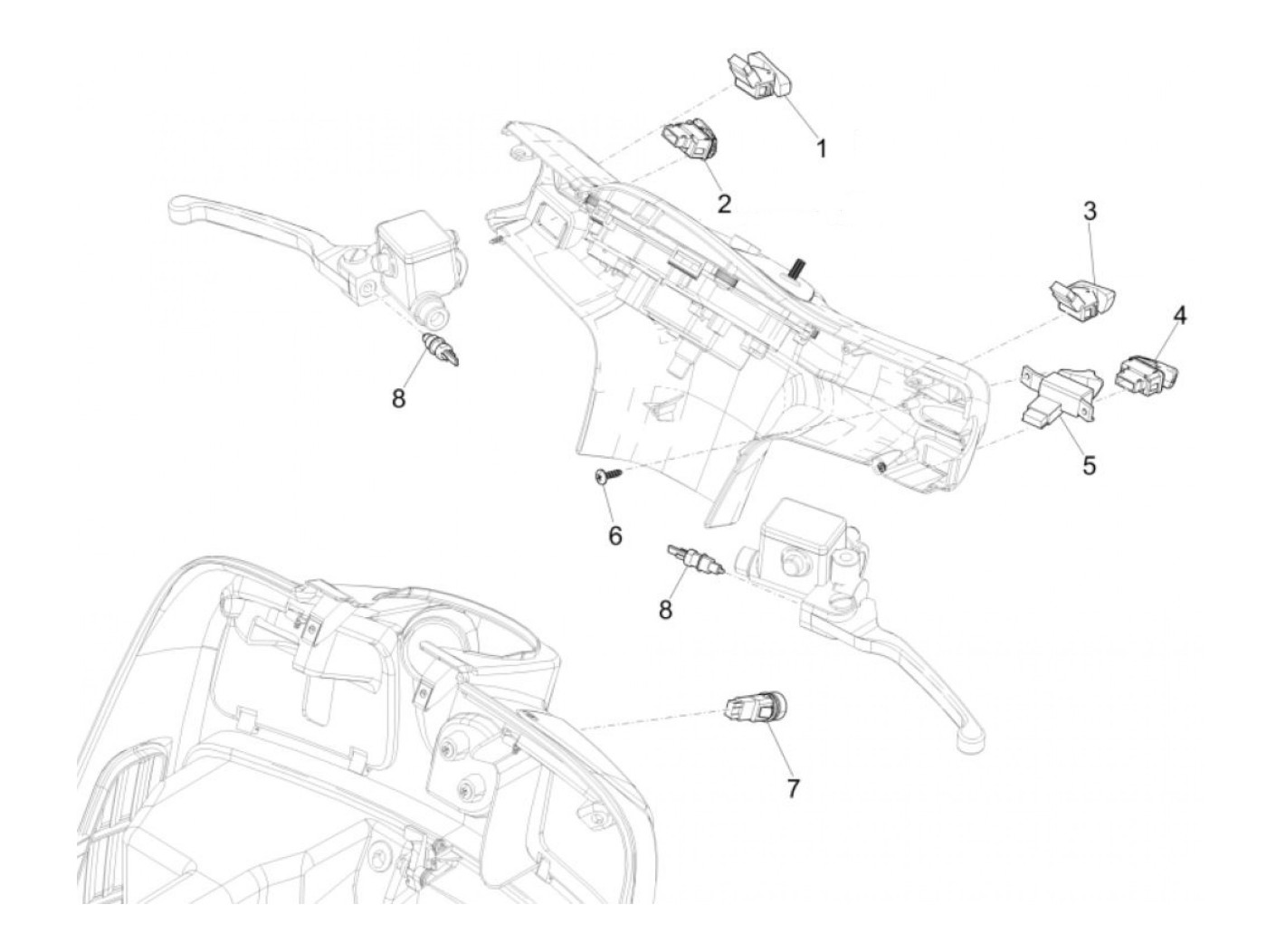 1
2
3
4
8
5
6
8
7