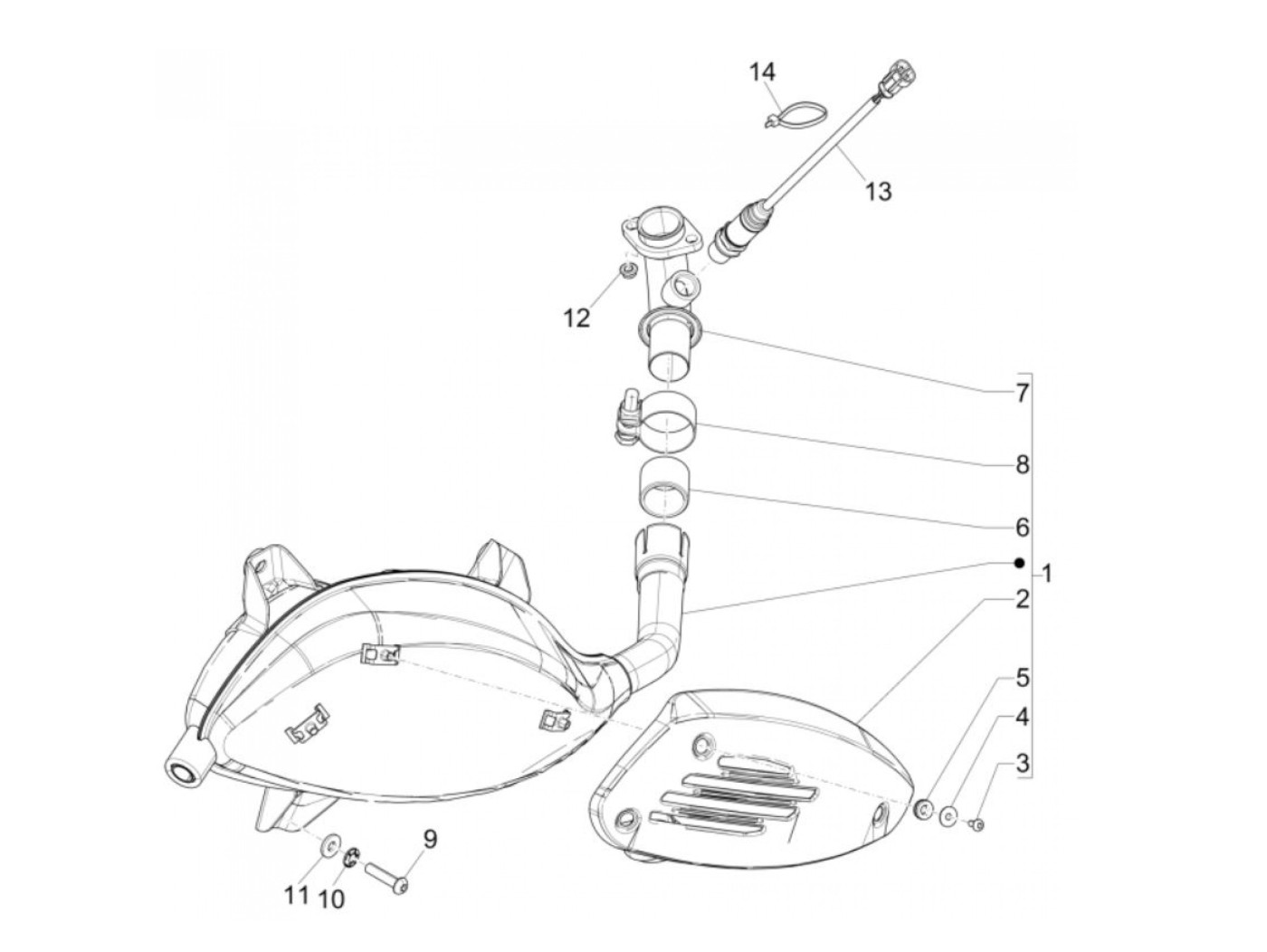 14
13
12
7
8
6
1
2
5
4
3
9
11
10