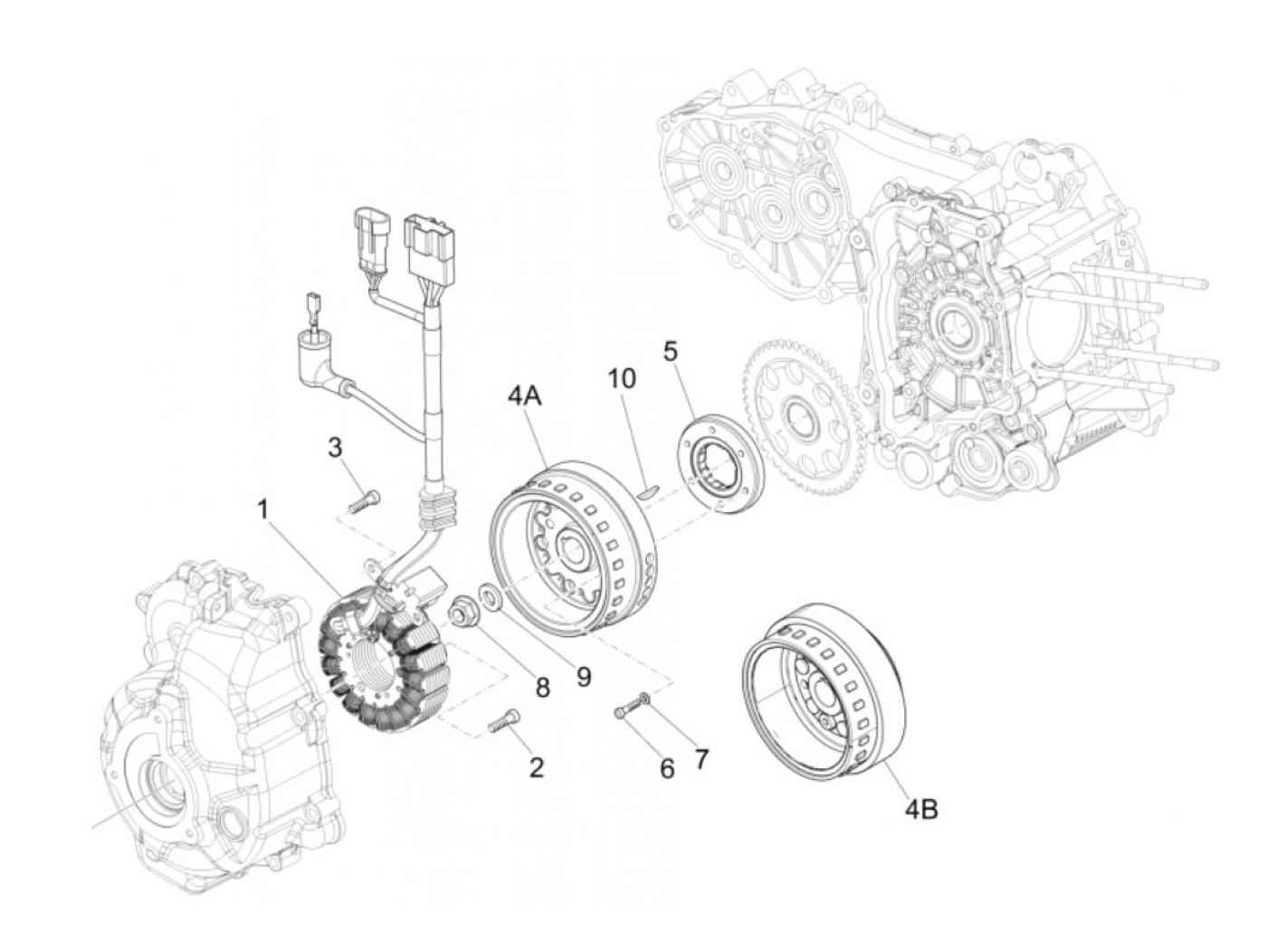 10
5
4A
3
1
8
9
2
6
7
4B