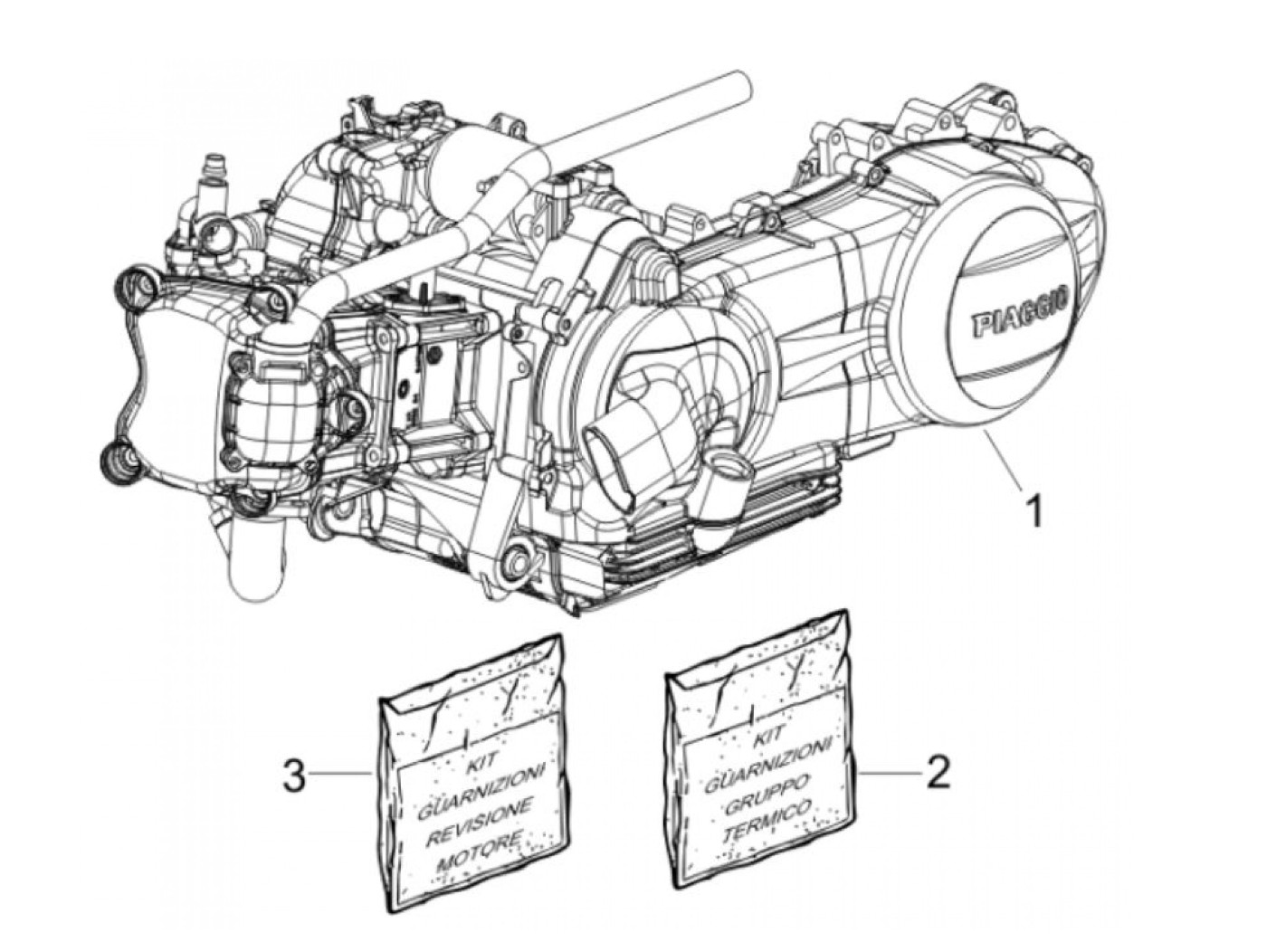 PIAGGIO

1

3

KIT
GUARNIZIONI
REVISIONE
MOTORE

KIT
GUARNIZIONI
GRUPPO
TERMICO

2