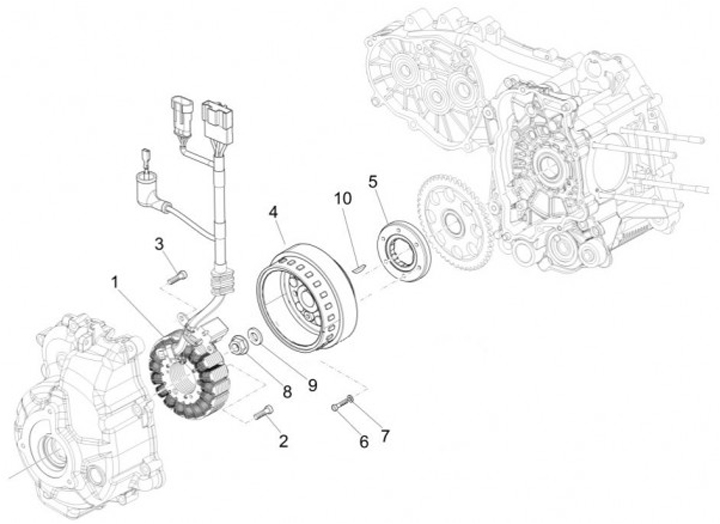 10
5
4
3
1
8
9
2
6
7