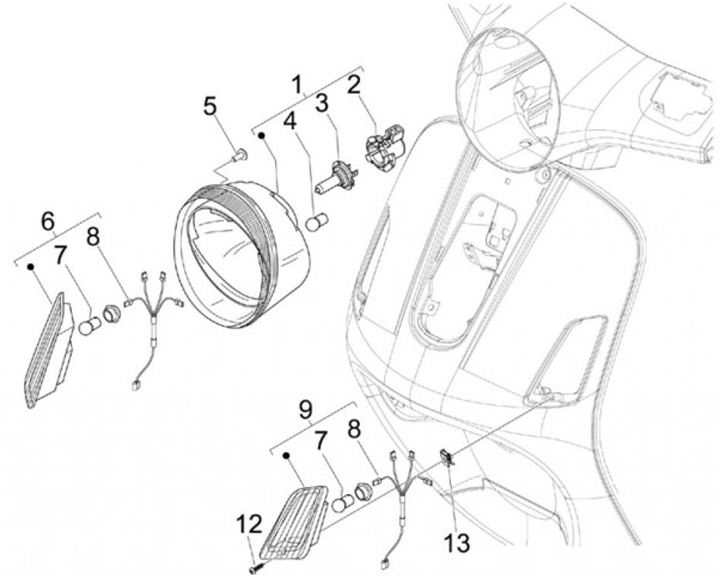 1
2
3
4
5
6
7
8
9
7
8
12
13