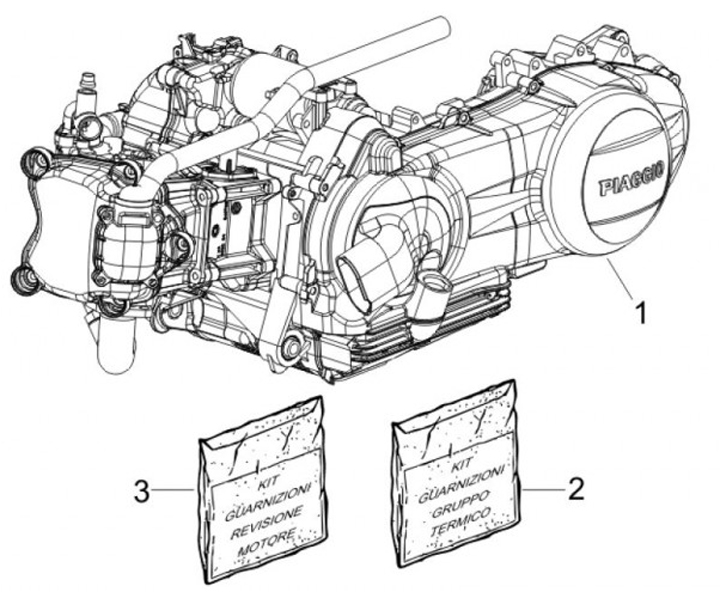 PIAGGIO

1

3

KIT
GUARNIZIONI
REVISIONE
MOTORE

KIT
GUARNIZIONI
GRUPPO
TERMICO

2