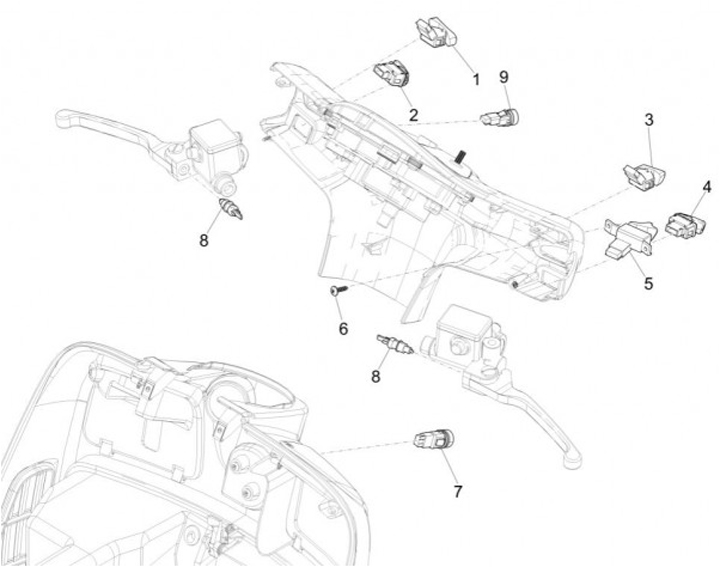 1
9
2
3
4
8
5
6
8
7