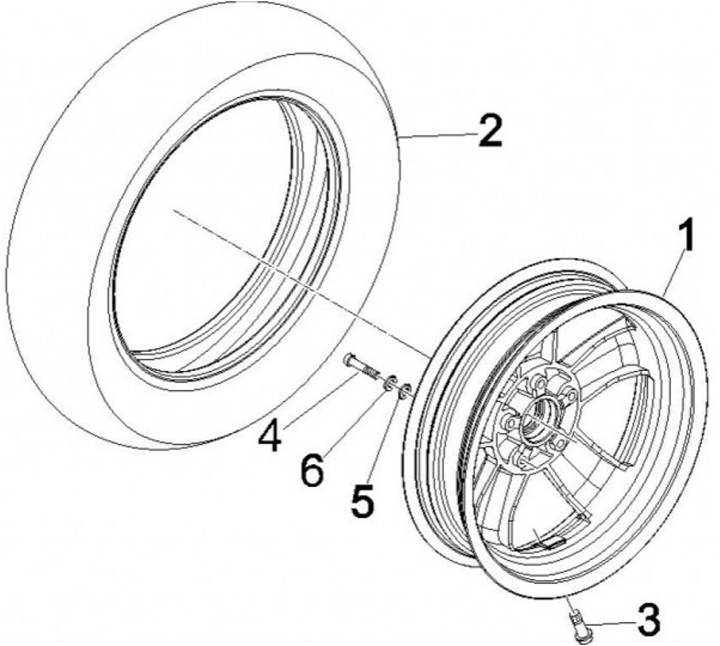 2
1
4
6
5
3