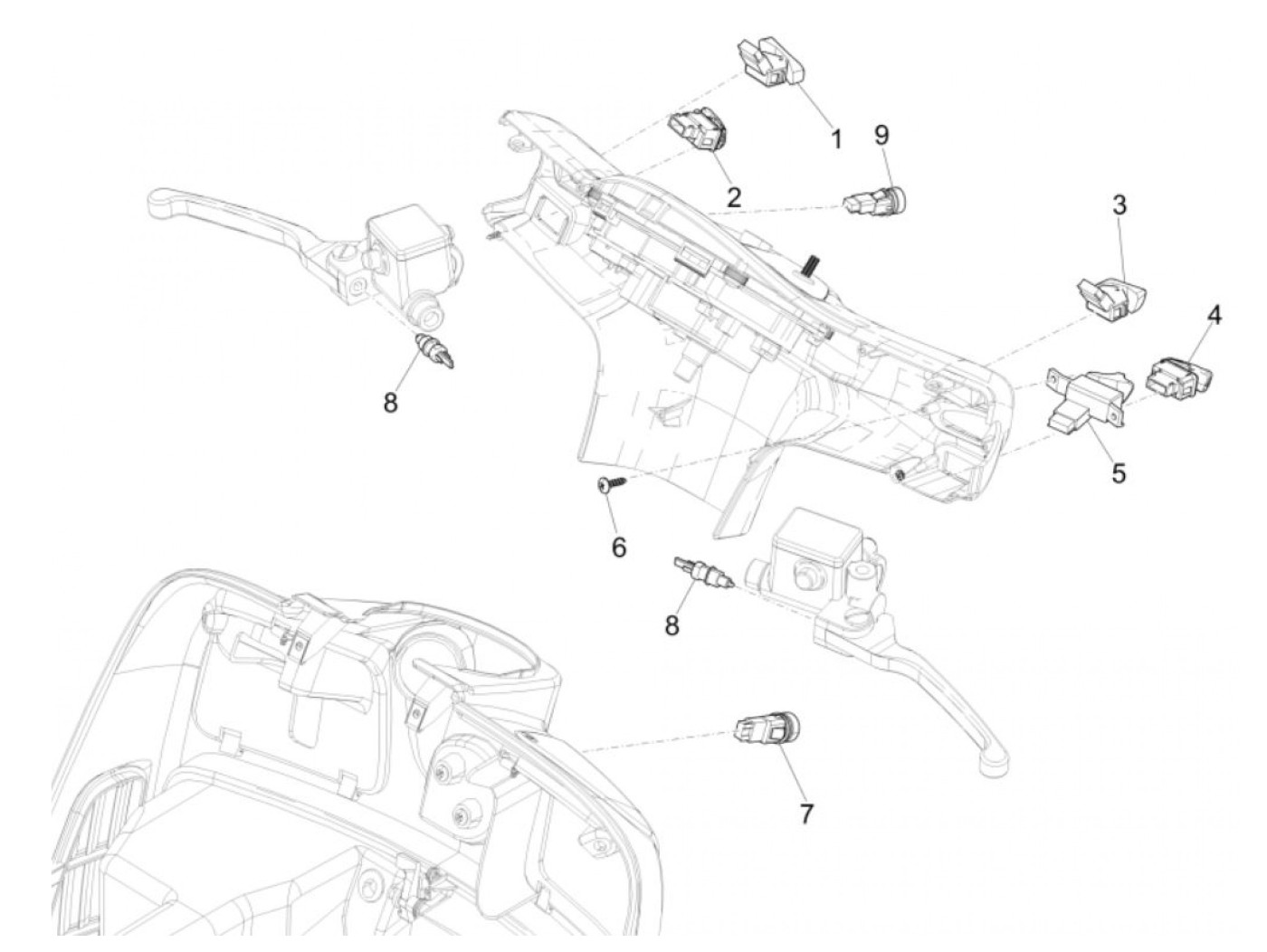 1
9
2
3
4
8
5
6
8
7