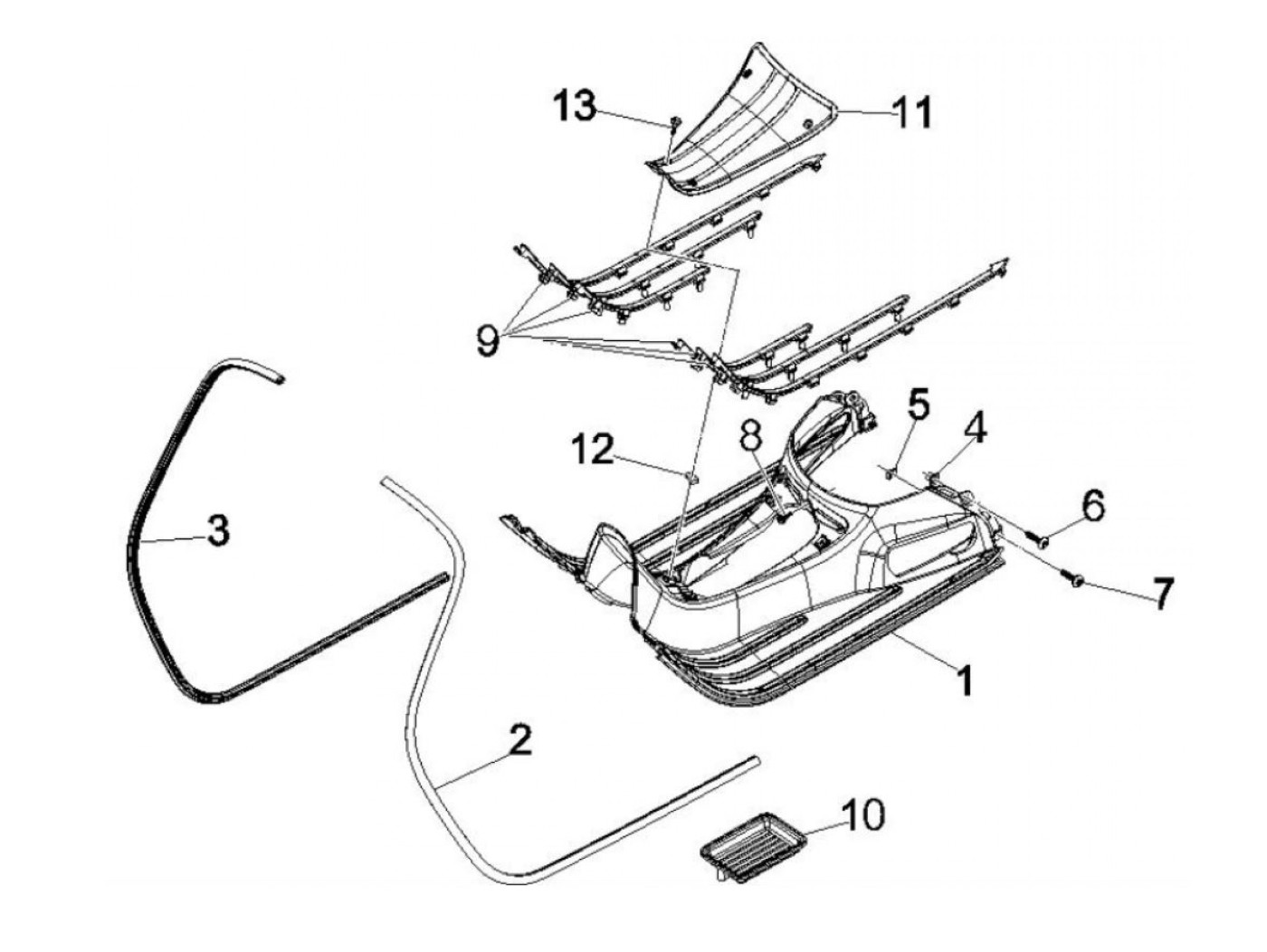 13
11
9
5
4
12
8
6
3
7
1
2
10