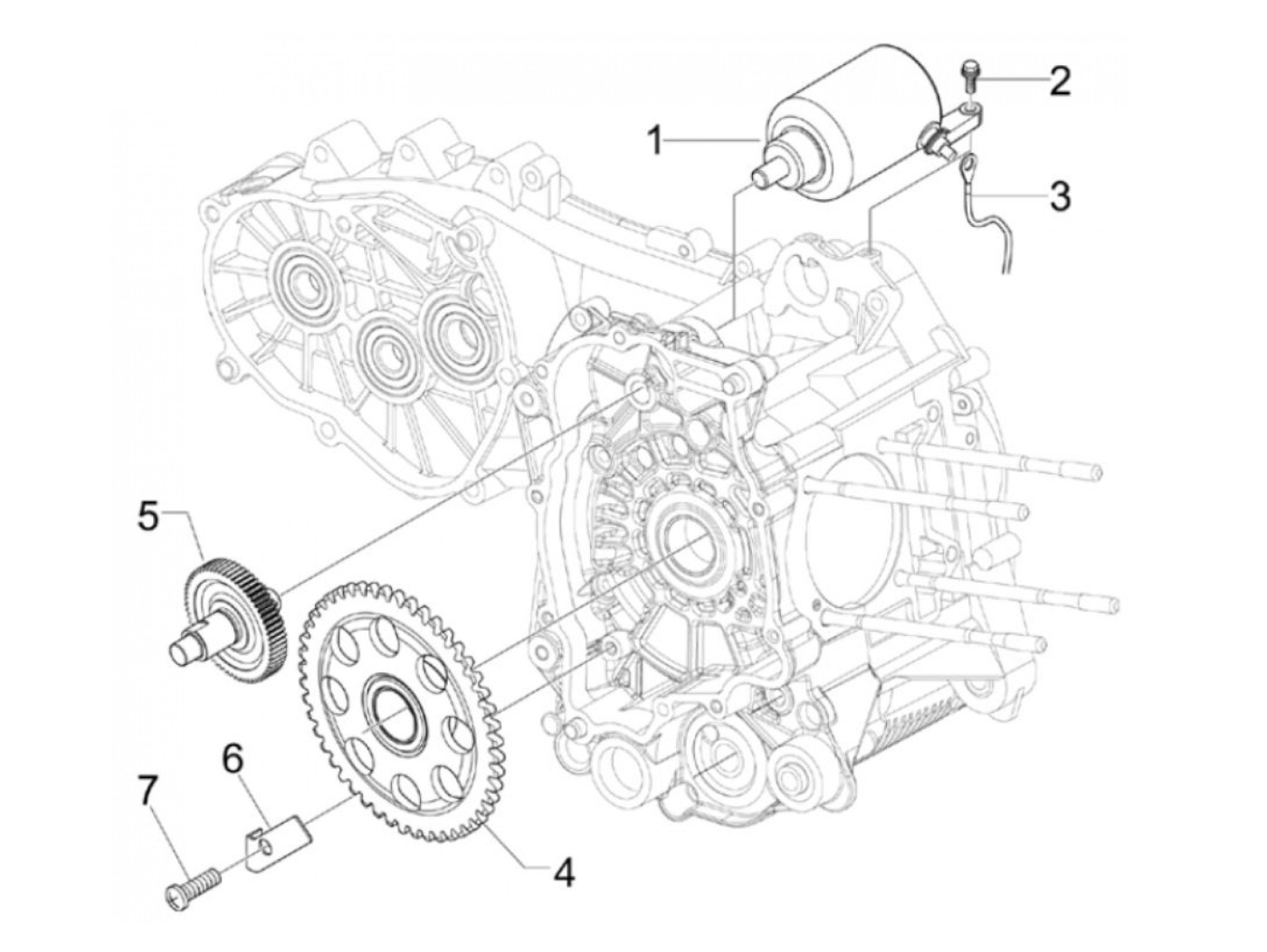 1
2
3
5
6
7
4