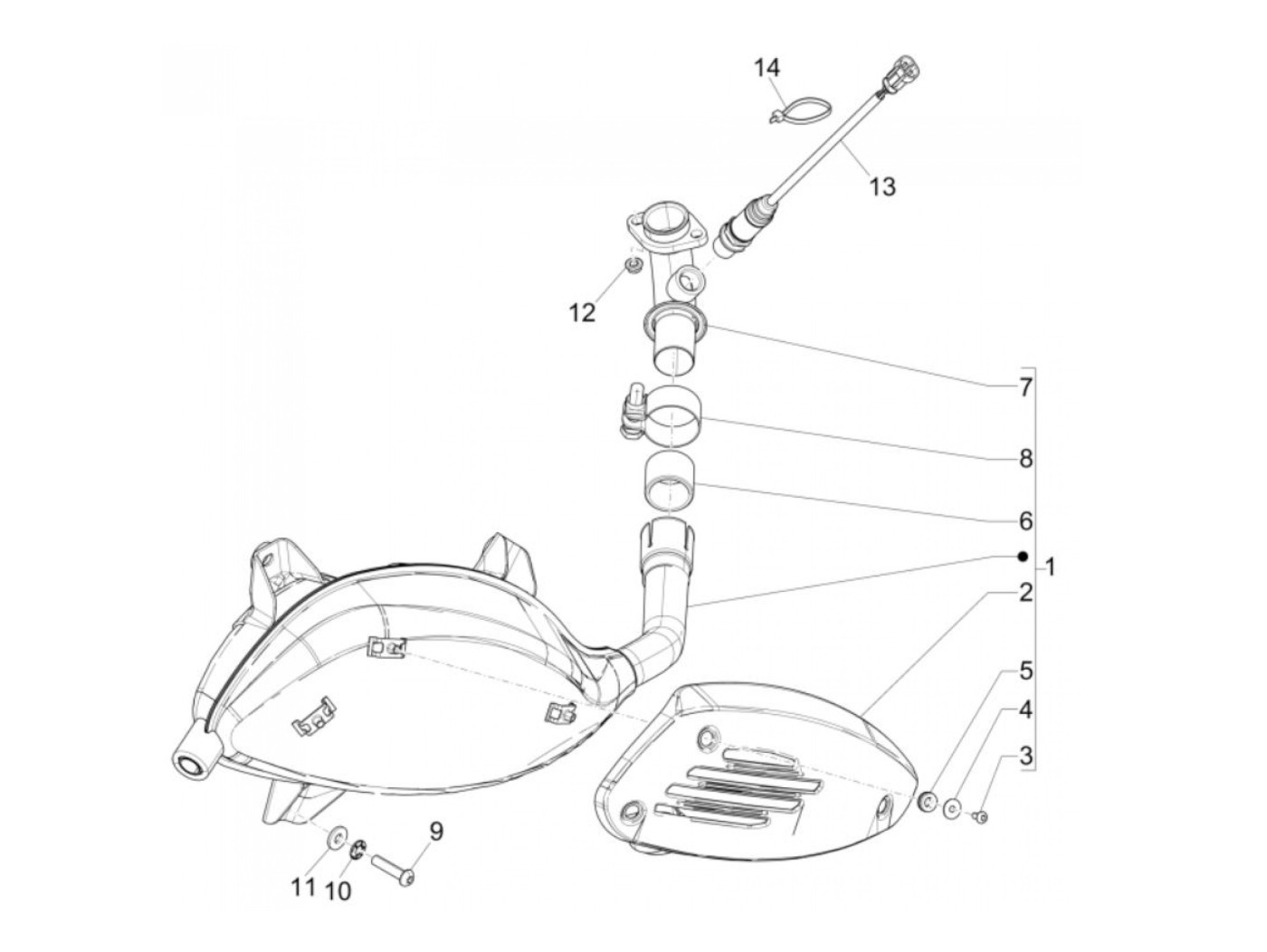 14
13
12
7
8
6
1
2
5
4
3
9
11
10