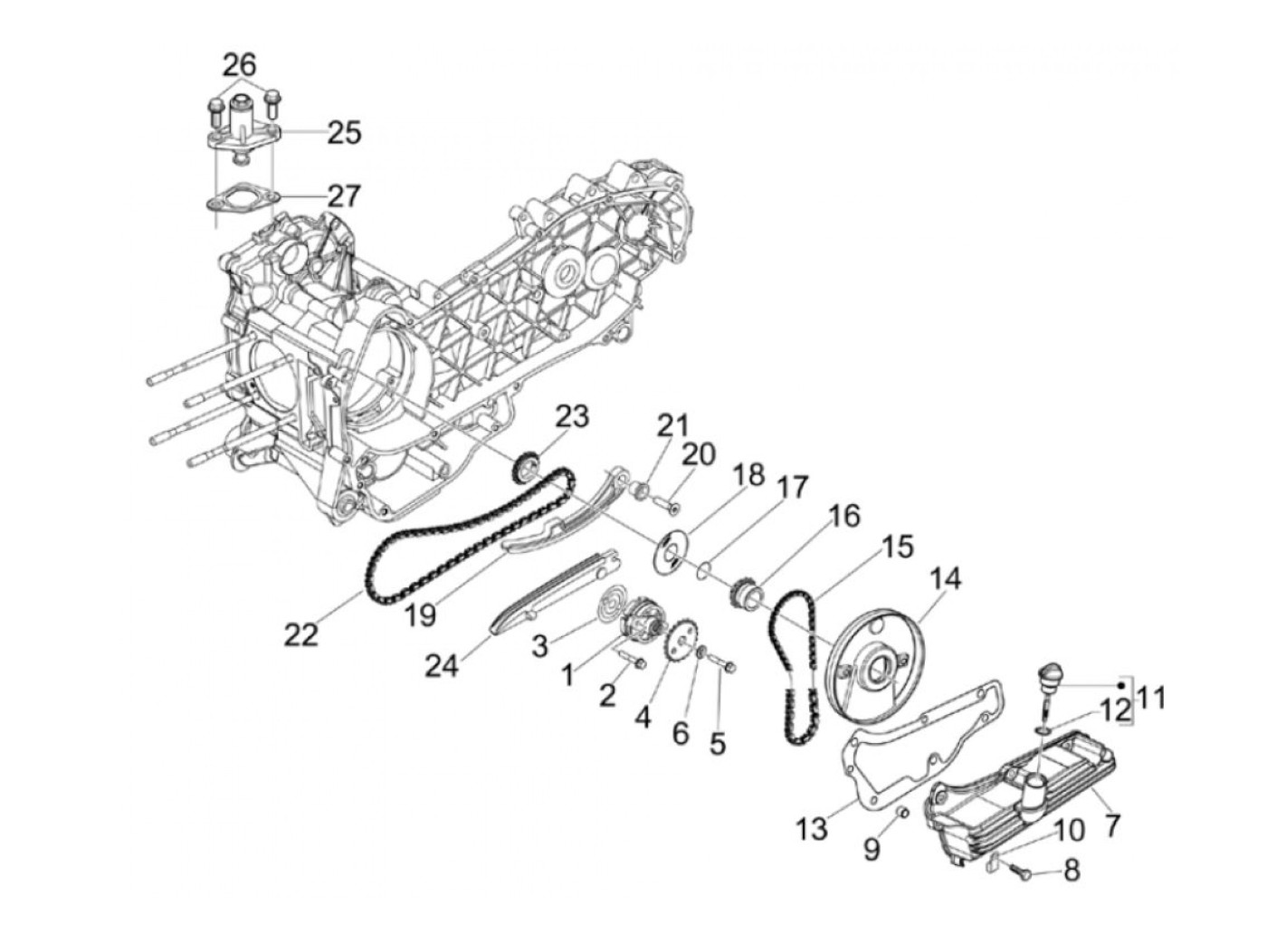 26
25
27
23
21
20
18
17
16
15
14
22
19
24
3
1
2
4
6
5
11
12
13
9
10
7
8