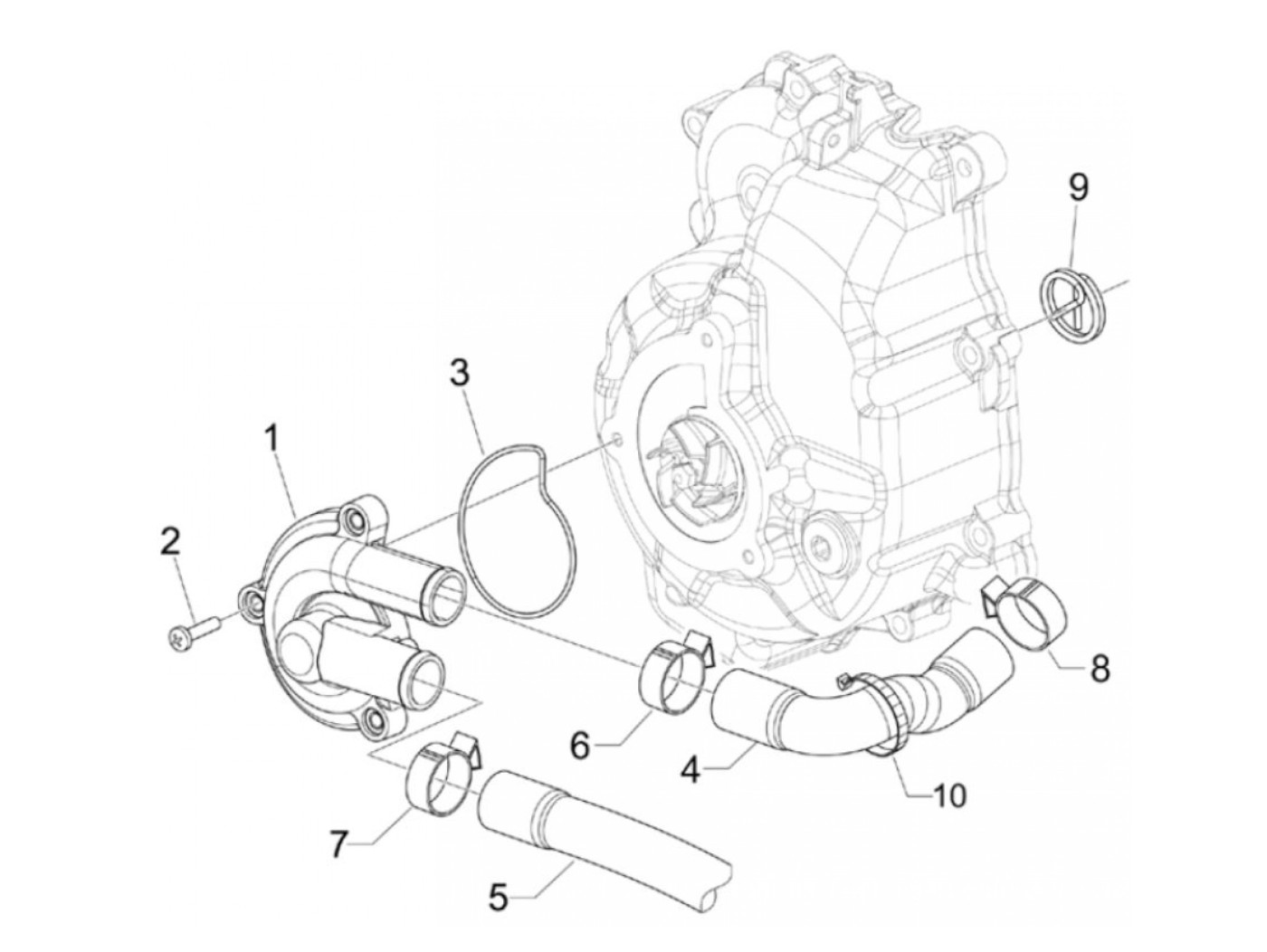 9
3
1
2
8
6
4
10
7
5