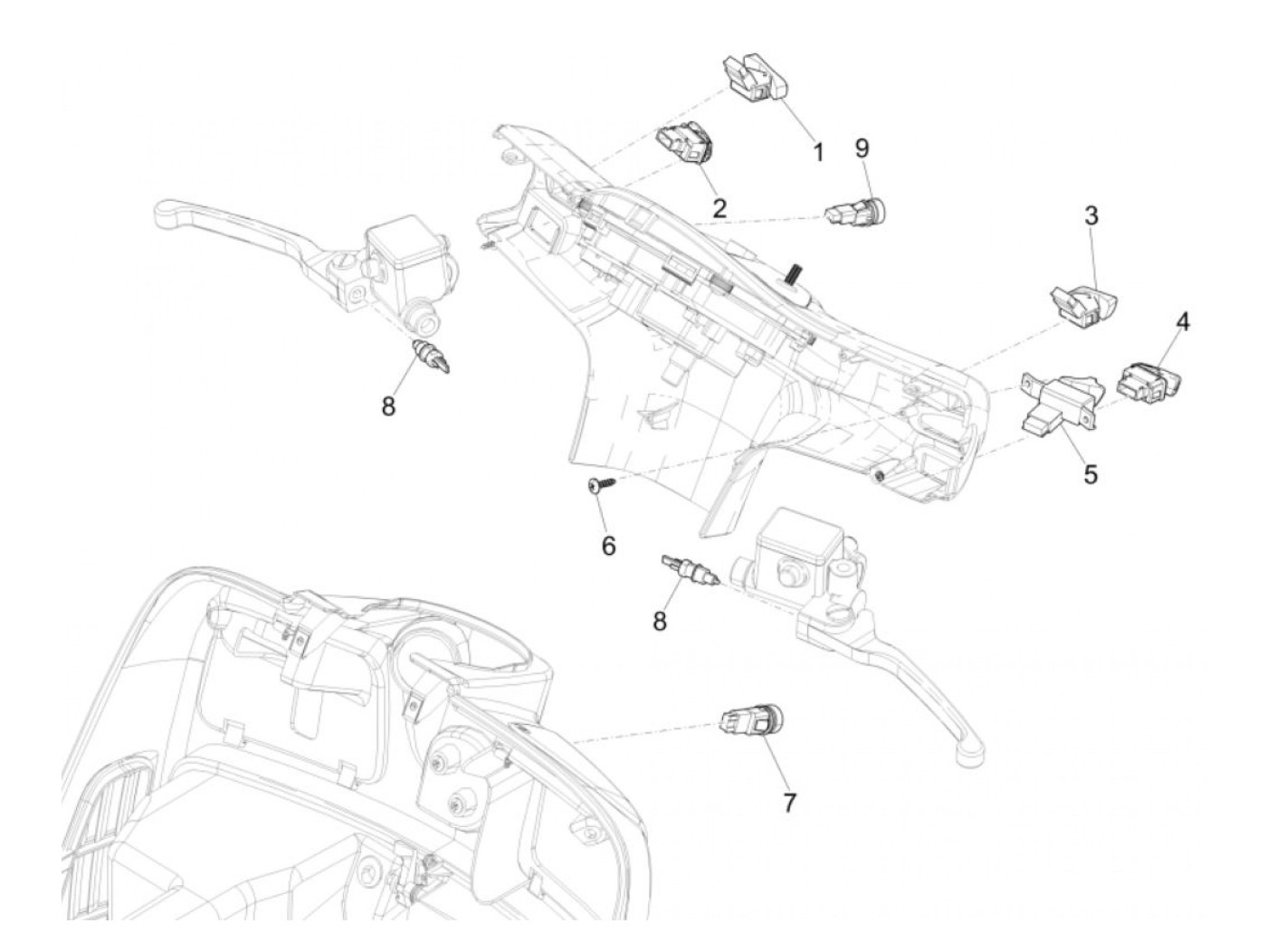 1
9
2
3
4
8
5
6
8
7