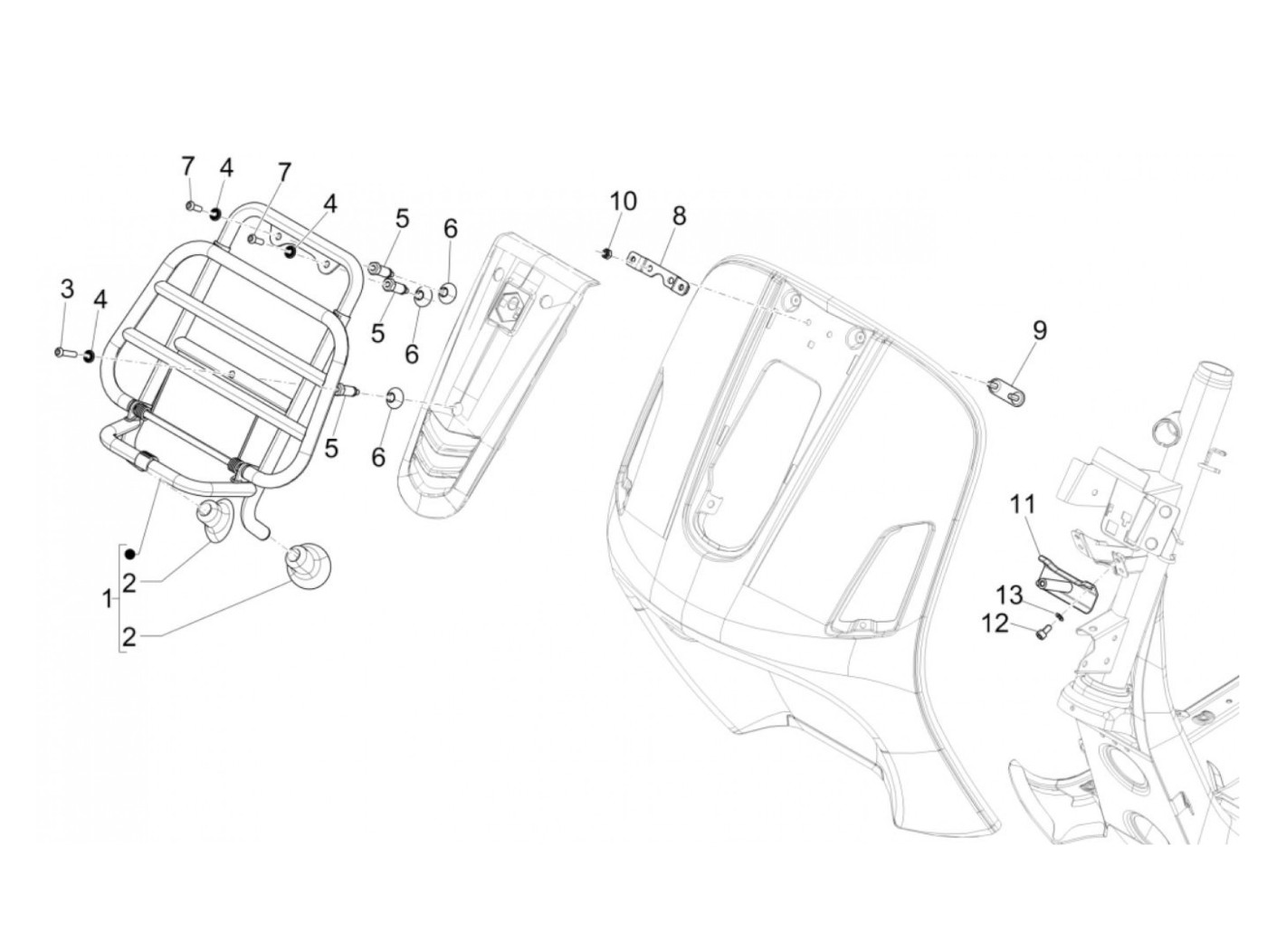 7
4
7
4
5
6
10
8
3
4
5
6
9
5
6
11
13
12
1
2
2