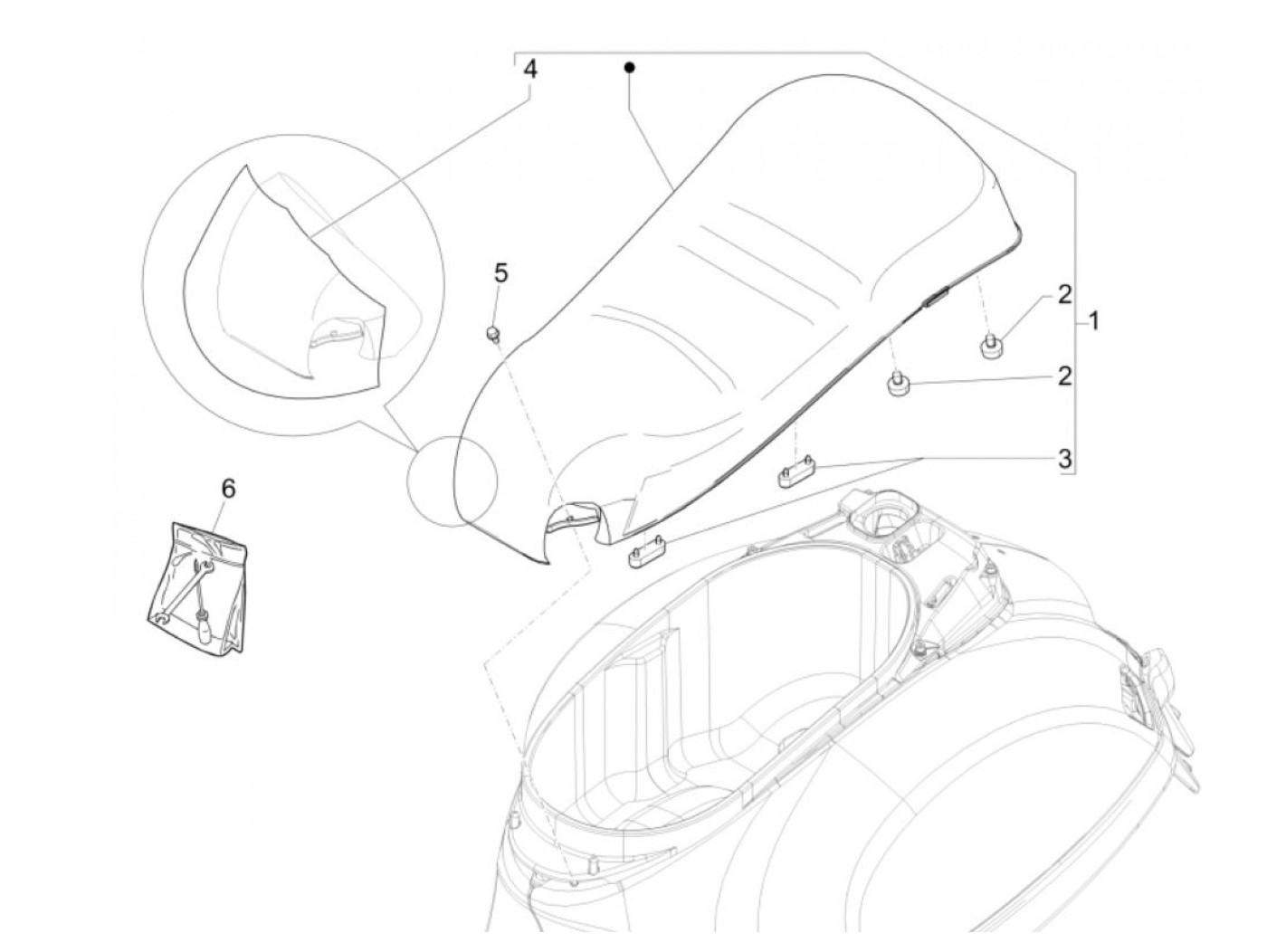 4
5
2
1
2
3
6