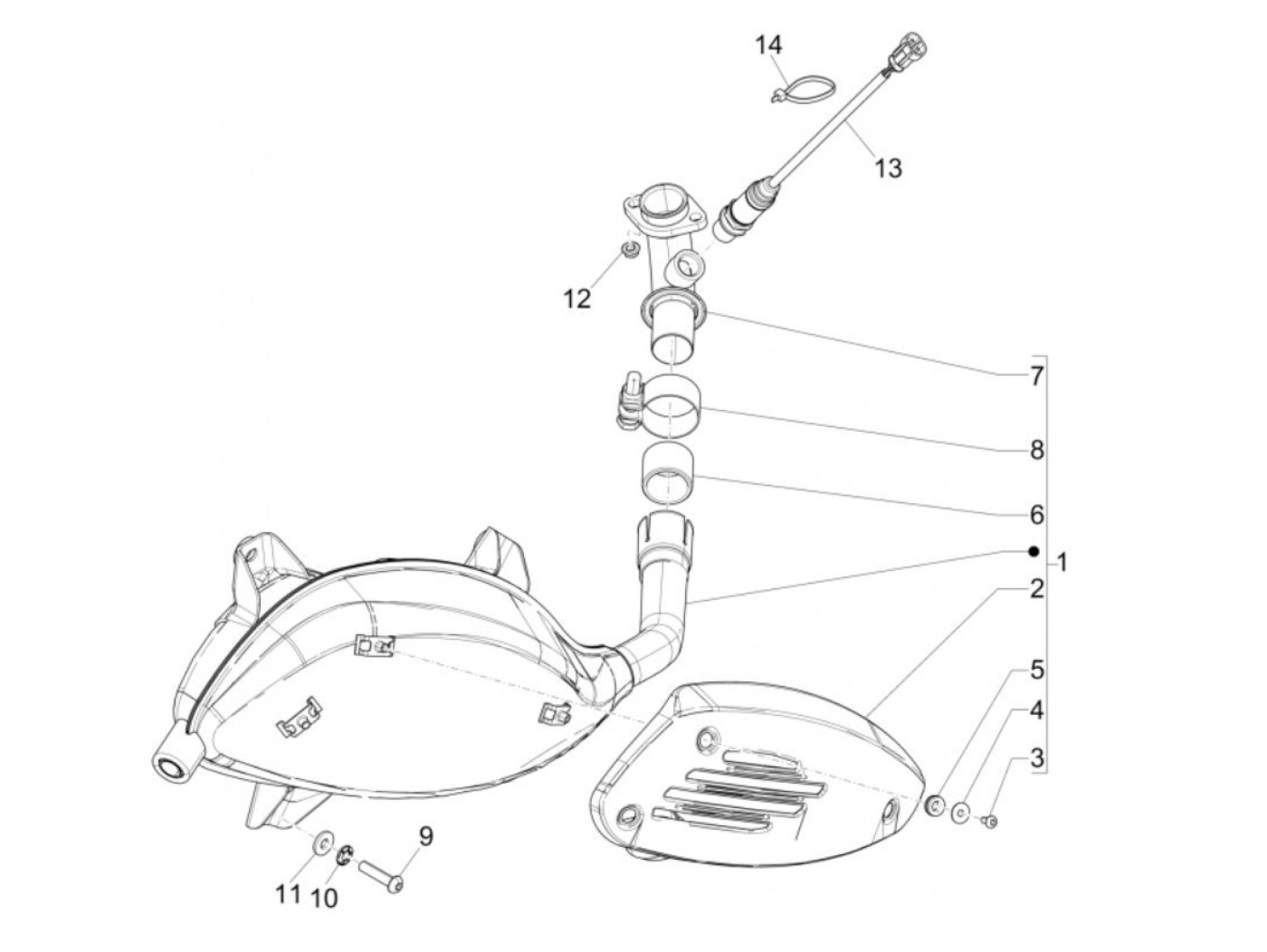 14
13
12
7
8
6
1
2
5
4
3
9
11
10