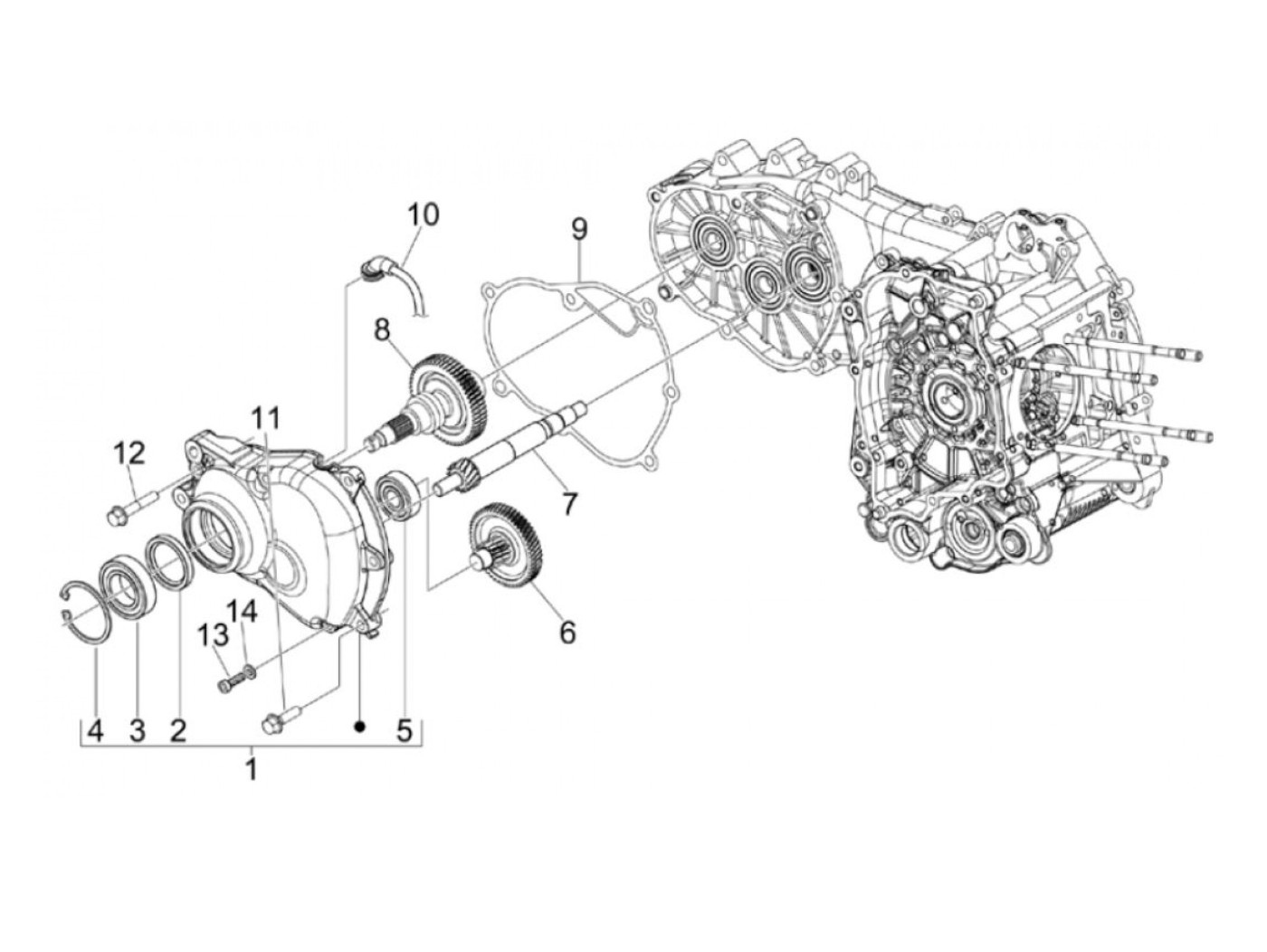 10
9
8
11
12
7
6
14
13
4
3
2
5
1