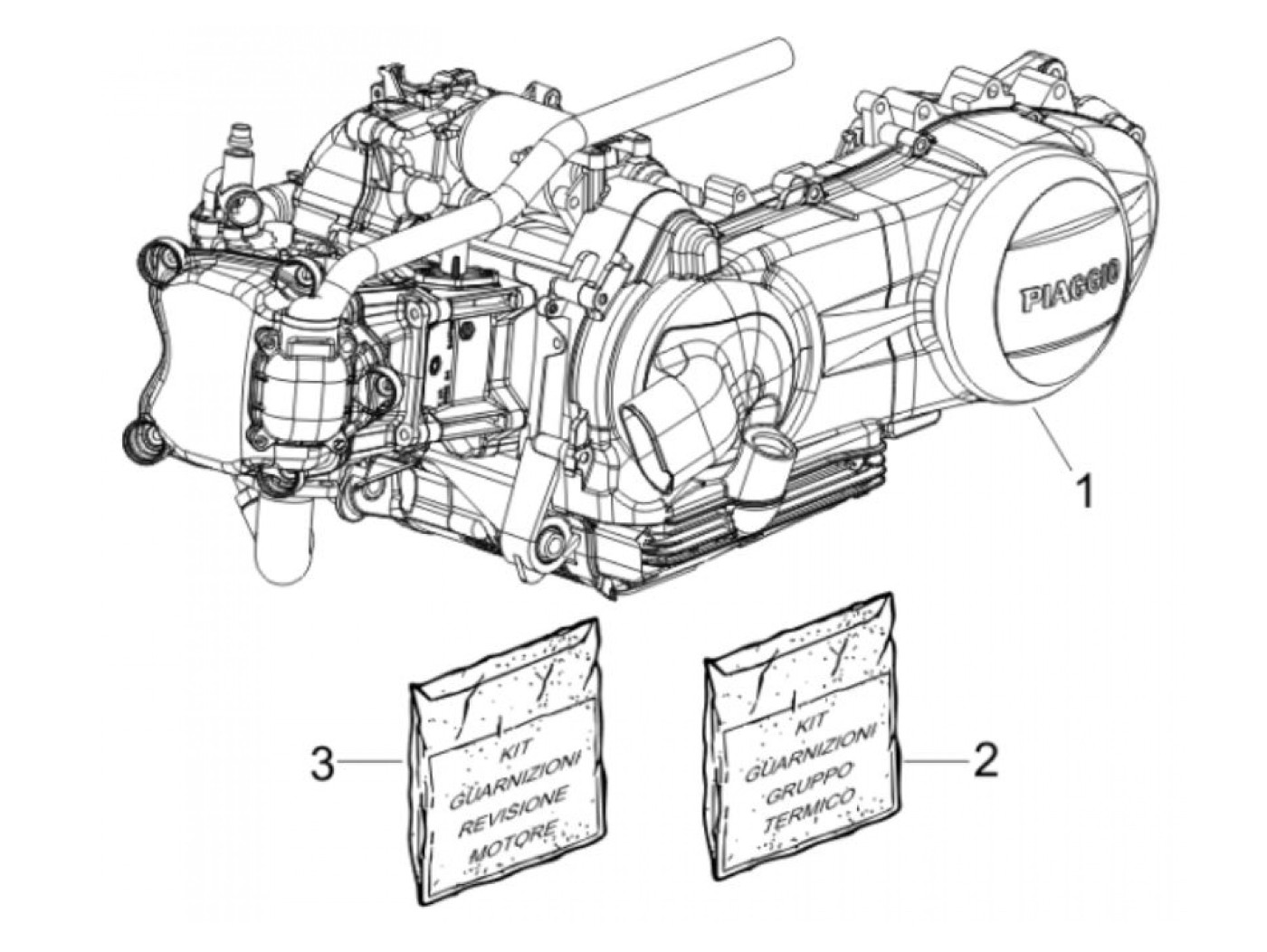 PIAGGIO

1

3

KIT GUARNIZIONI REVISIONE MOTORE

KIT GUARNIZIONI GRUPPO TERMICO

2