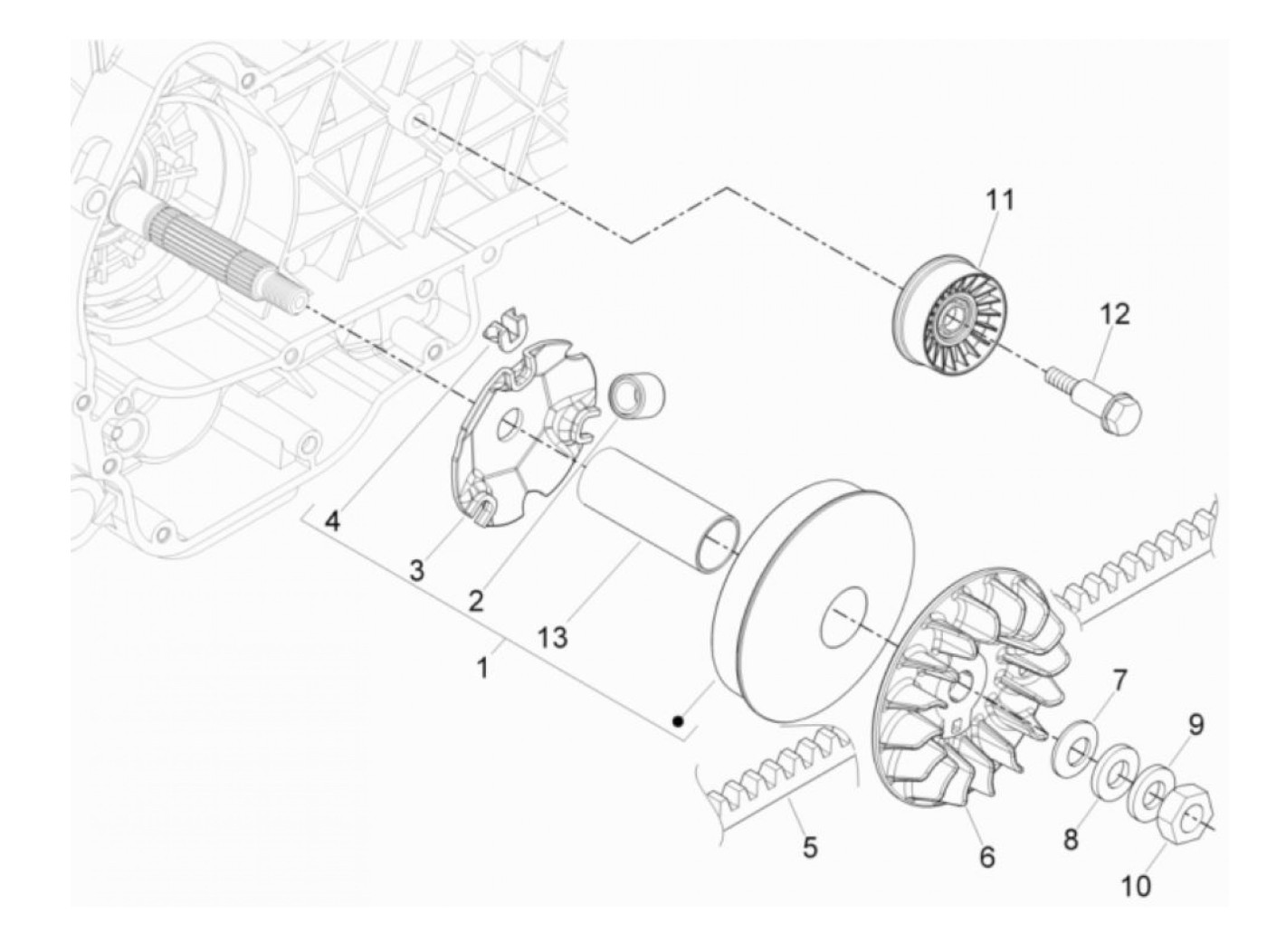 11
12
4
3
2
13
1
7
9
5
6
8
10