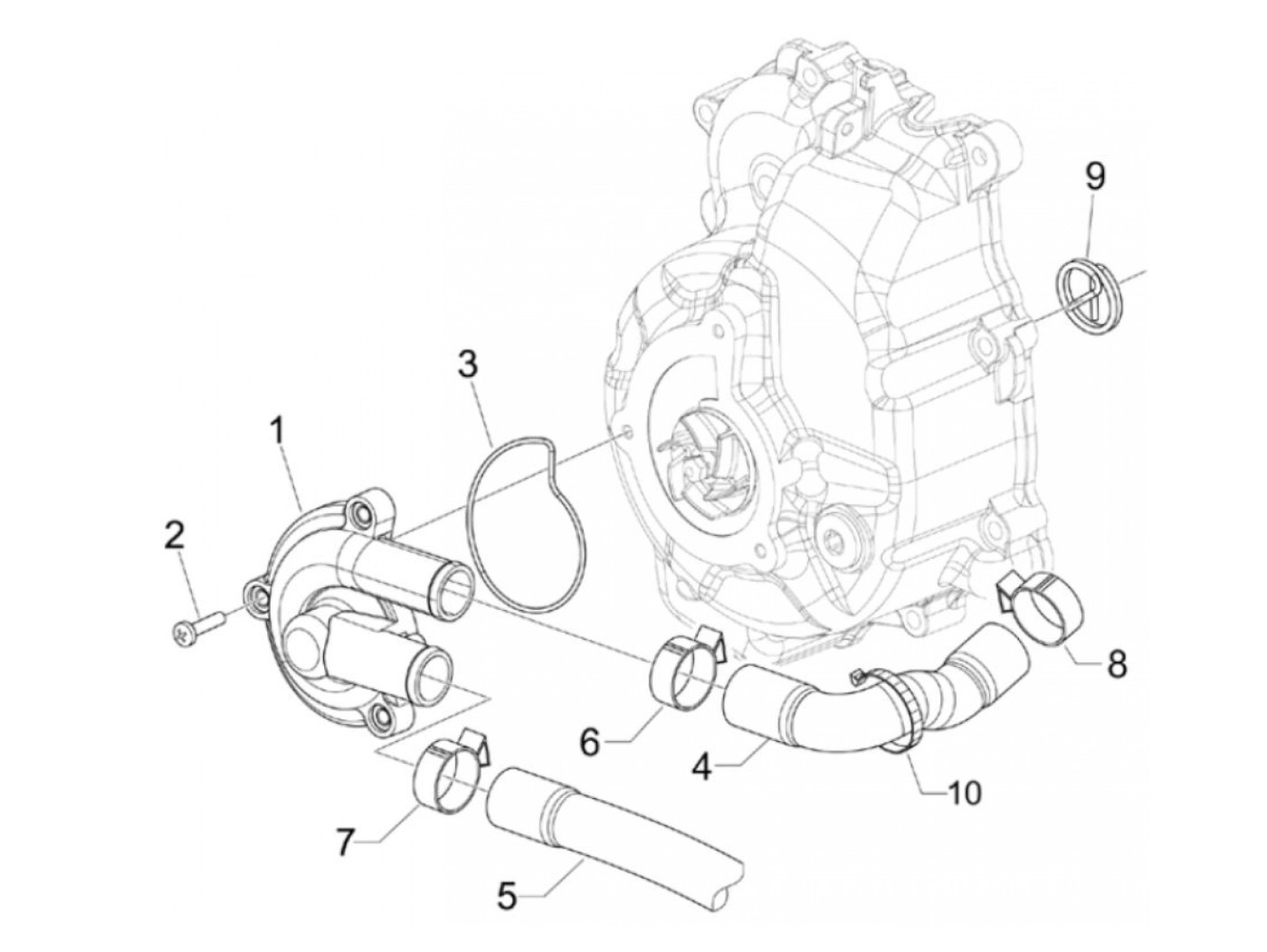 9
3
1
2
8
6
4
10
7
5