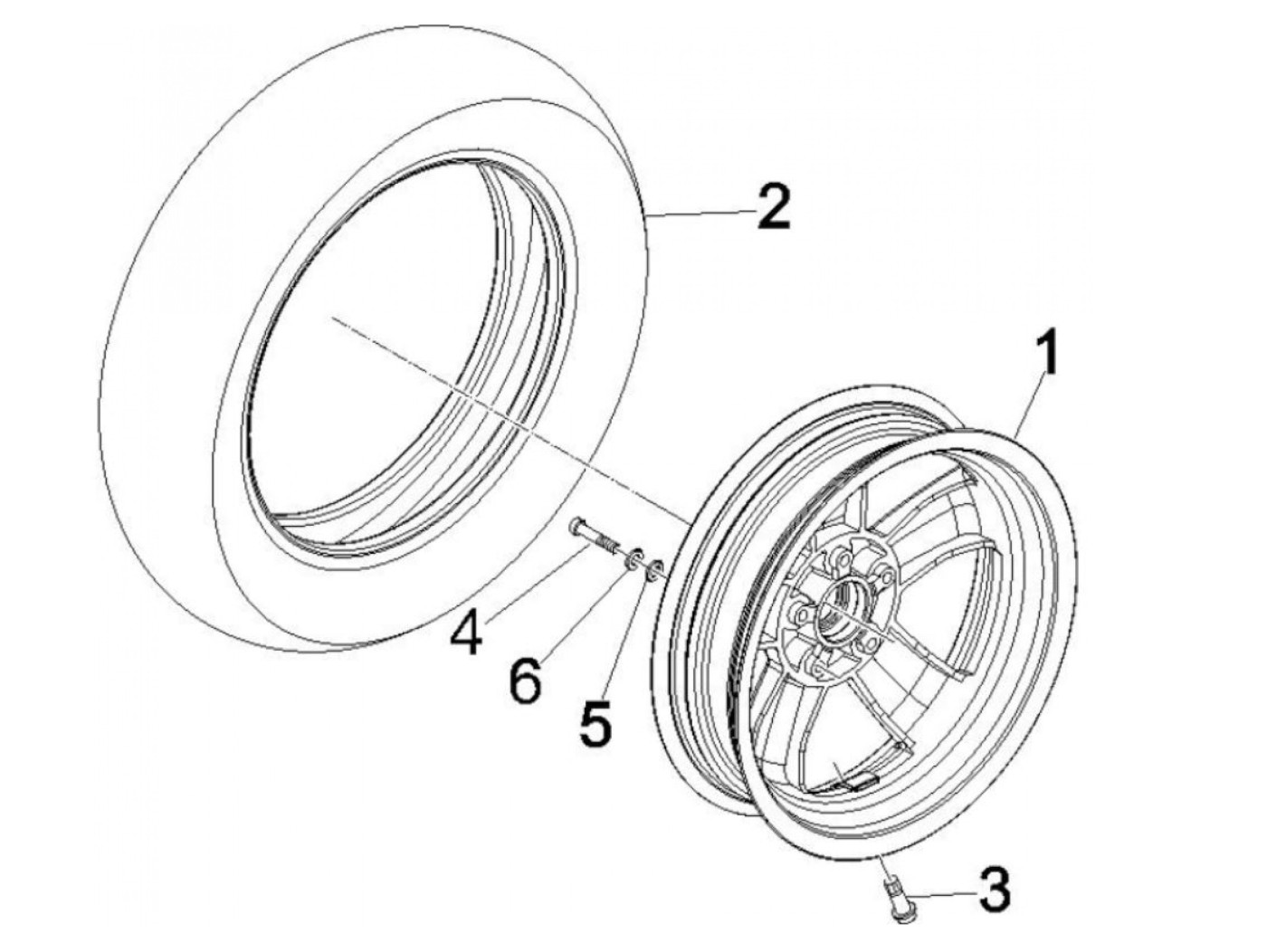 2
1
4
6
5
3