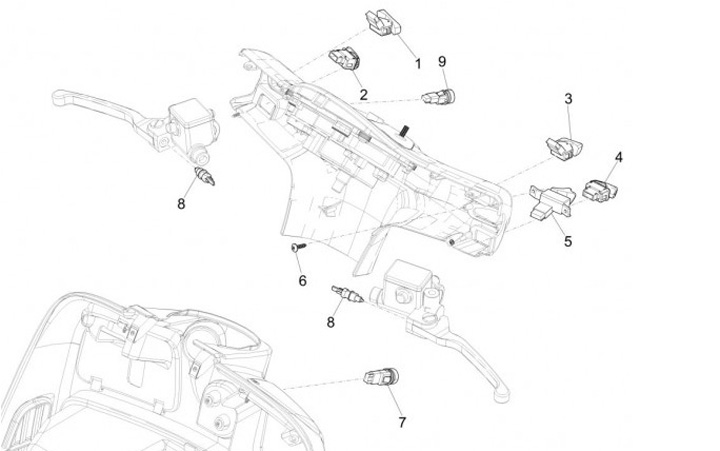 1
9
2
3
4
8
5
6
8
7