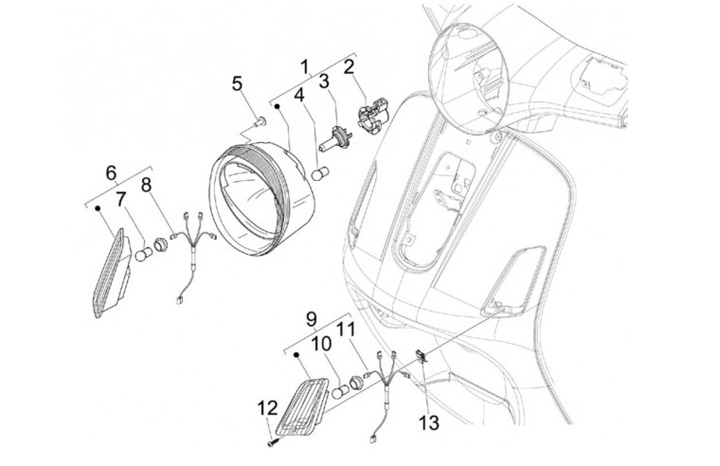 1
2
3
4
5
6
7
8
9
10
11
12
13